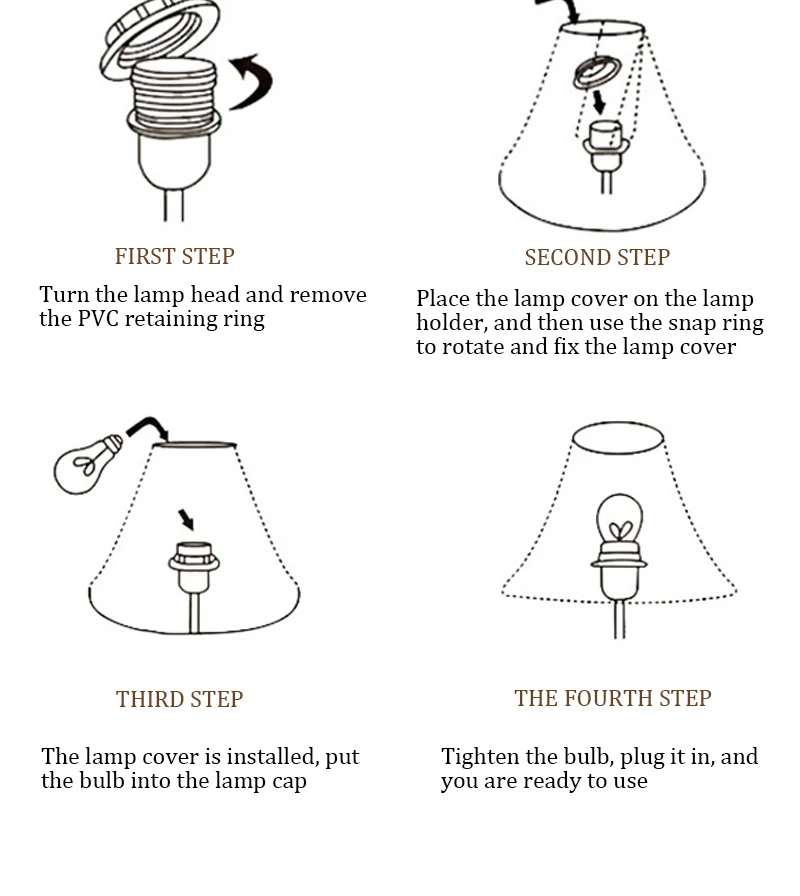 FIRST STEP

Turn the lamp head and remove the PVC retaining ring

SECOND STEP

Place the lamp cover on the lamp holder, and then use the snap ring to rotate and fix the lamp cover

THIRD STEP

The lamp cover is installed, put the bulb into the lamp cap

THE FOURTH STEP

Tighten the bulb, plug it in, and you are ready to use