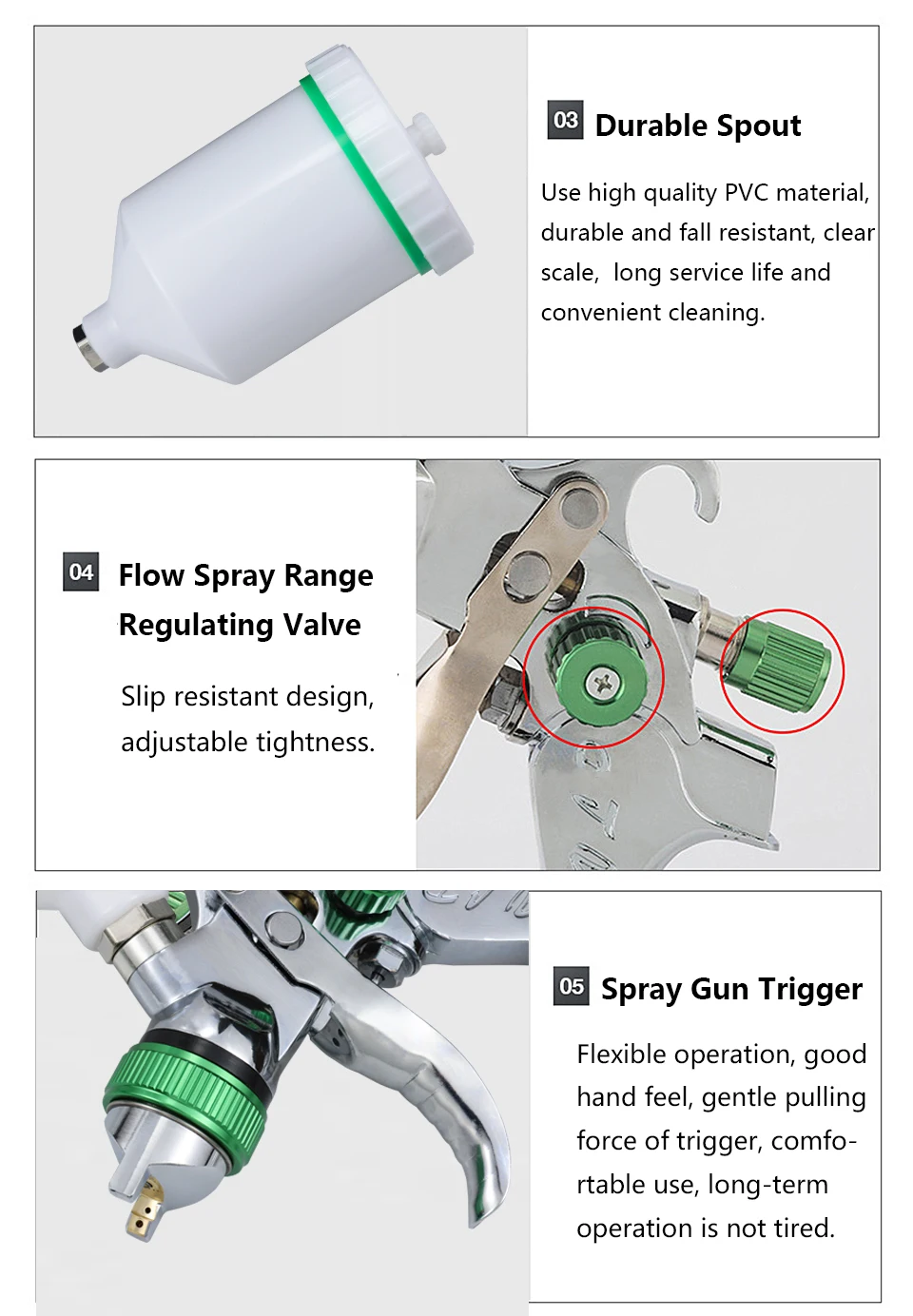 03 Durable Spout

Use high quality PVC material, durable and fall resistant, clear scale, long service life and convenient cleaning.

04 Flow Spray Range Regulating Valve

Slip resistant design, adjustable tightness.

05 Spray Gun Trigger

Flexible operation, good hand feel, gentle pulling force of trigger, comfortable use, long-term operation is not tired.