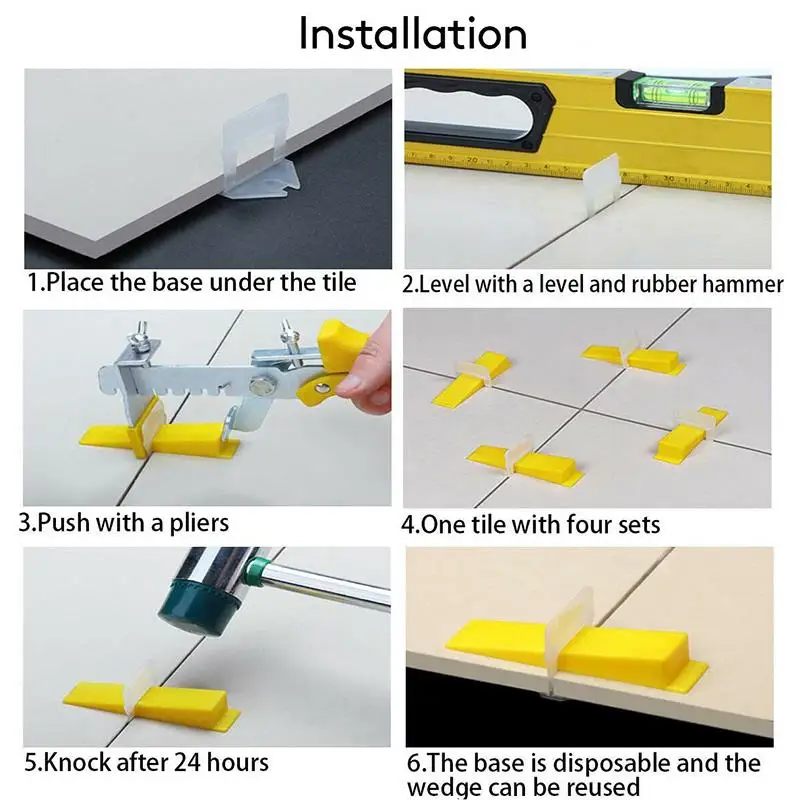 Installation

1.Place the base under the tile

2.Level with a level and rubber hammer

3.Push with a pliers

4.One tile with four sets

5.Knock after 24 hours

6.The base is disposable and the wedge can be reused