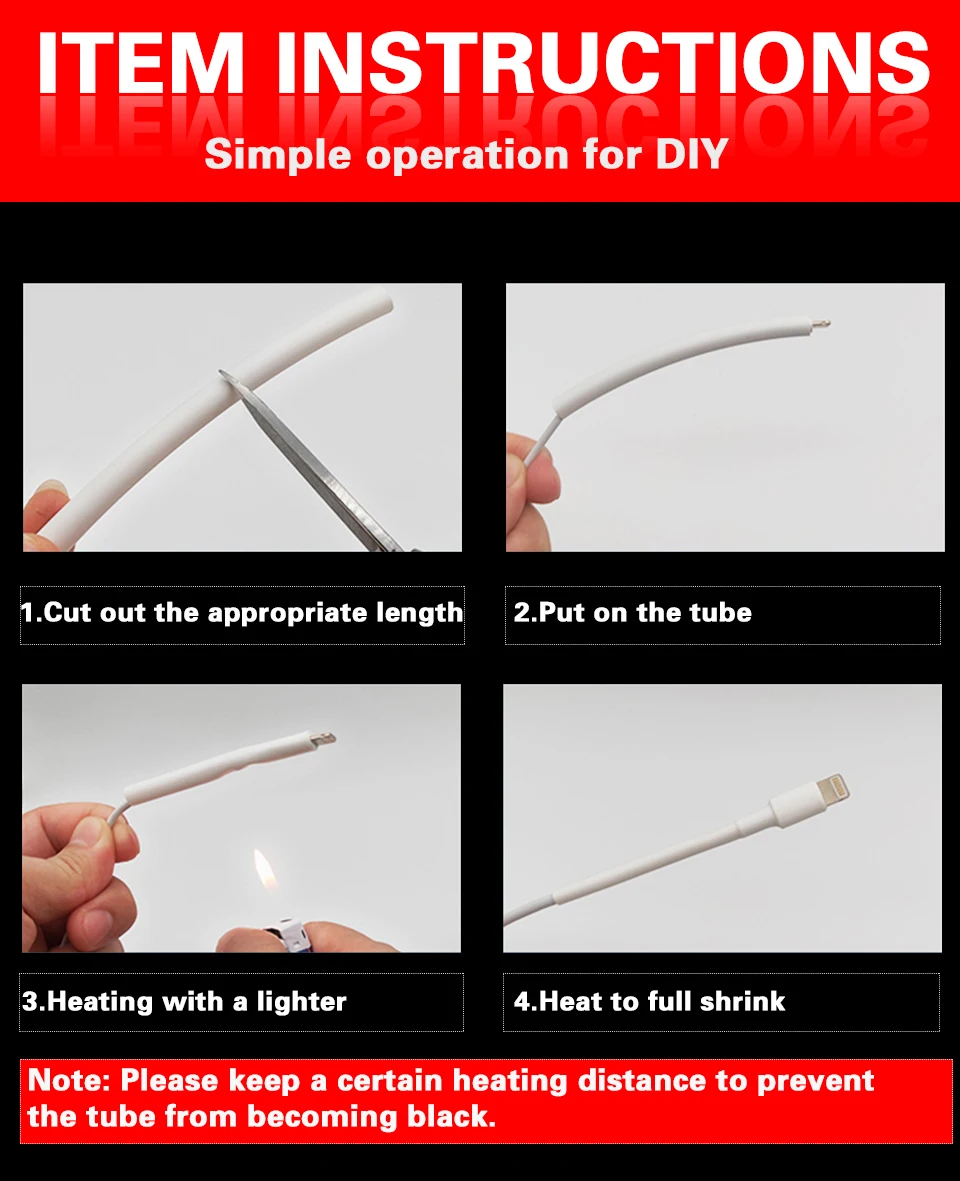 ITEM INSTRUCTIONS

Simple operation for DIY

1.Cut out the appropriate length

2.Put on the tube

3.Heating with a lighter

4.Heat to full shrink

Note: Please keep a certain heating distance to prevent the tube from becoming black.