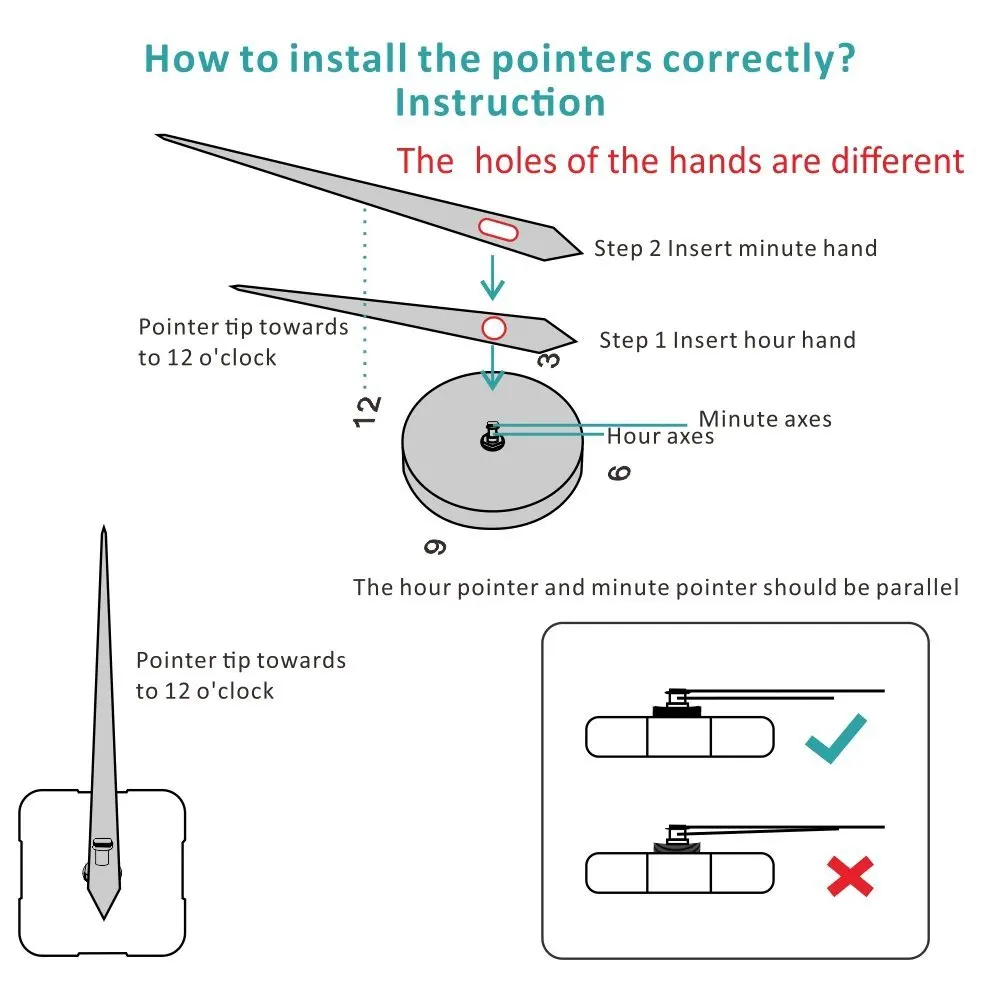 How to install the pointers correctly?
Instruction

The holes of the hands are different

Step 2 Insert minute hand

Pointer tip towards to 12 o'clock

Step 1 Insert hour hand

3

12

Minute axes
Hour axes

6

9

The hour pointer and minute pointer should be parallel

Pointer tip towards to 12 o'clock