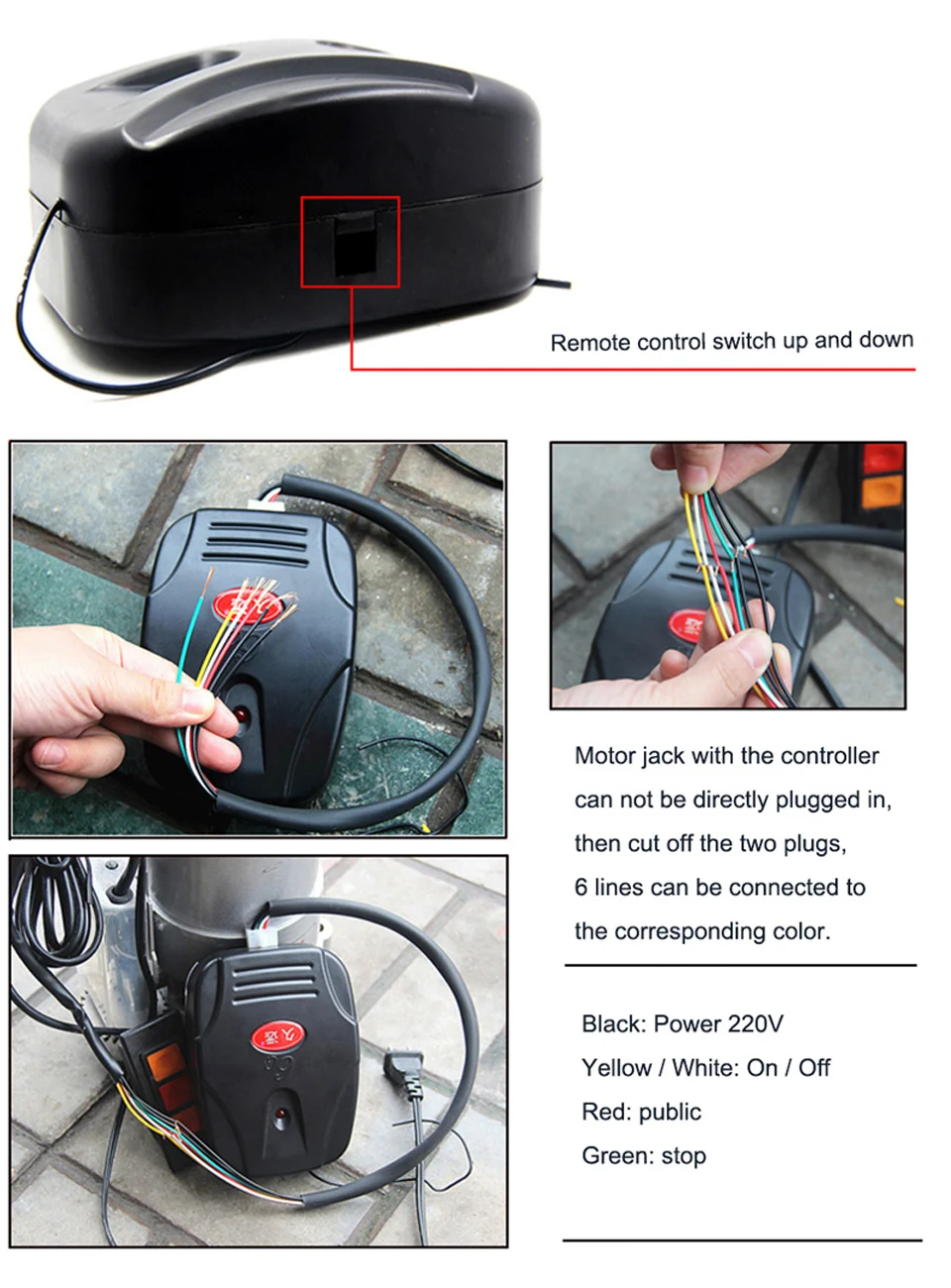 Remote control switch up and down

Motor jack with the controller can not be directly plugged in, then cut off the two plugs, 6 lines can be connected to the corresponding color.

Black: Power 220V
Yellow / White: On / Off
Red: public
Green: stop