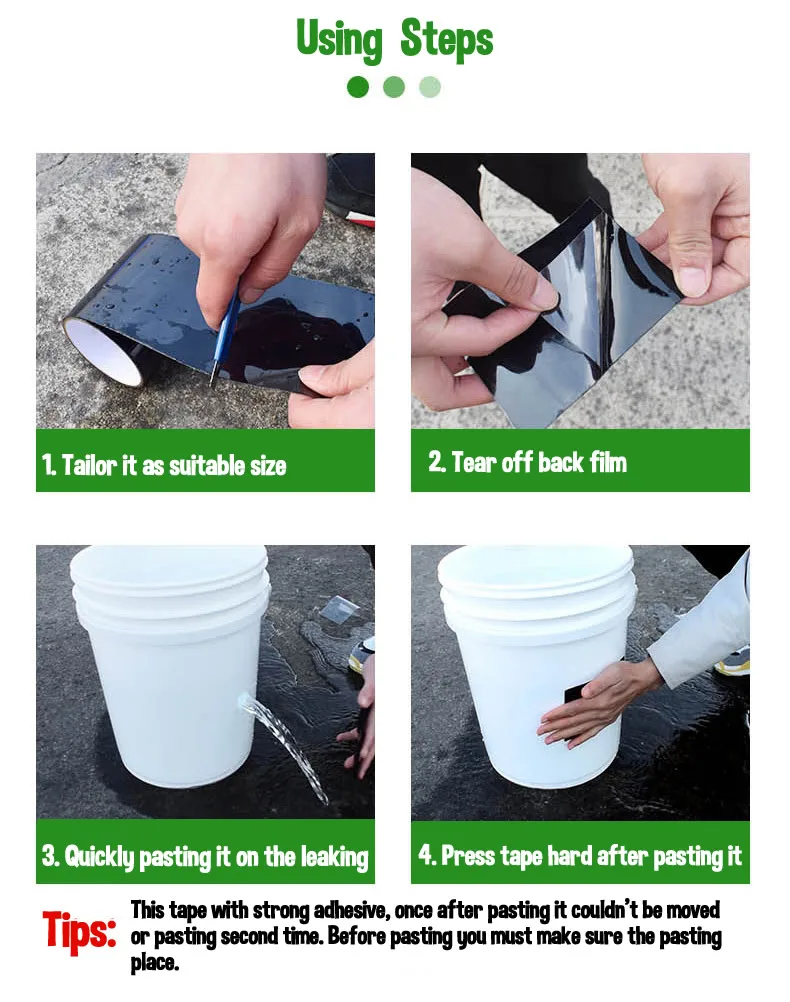 Using Steps

1. Tailor it as suitable size

2. Tear off back film

3. Quickly pasting it on the leaking

4. Press tape hard after pasting it

Tips: This tape with strong adhesive, once after pasting it couldn't be moved or pasting second time. Before pasting you must make sure the pasting place.