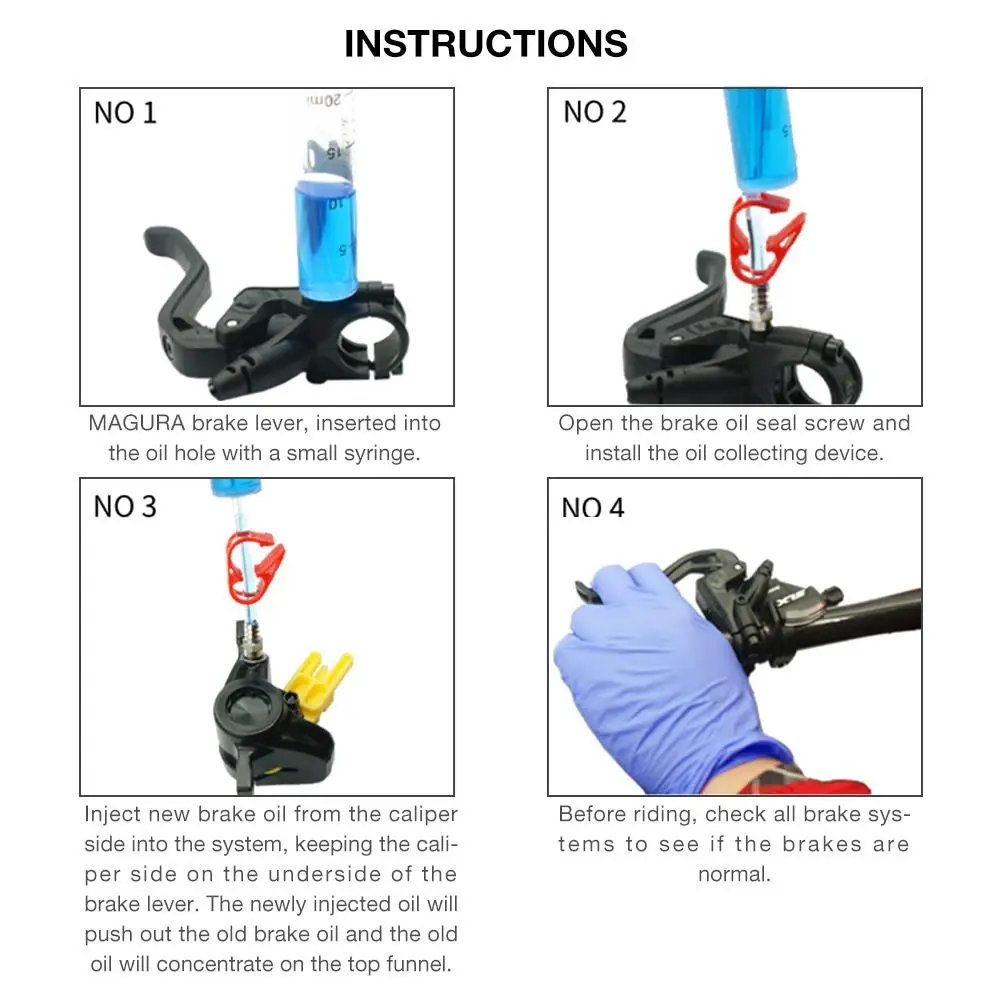 INSTRUCTIONS

NO 1

20ml
15
10
5

MAGURA brake lever, inserted into the oil hole with a small syringe.

NO 2

Open the brake oil seal screw and install the oil collecting device.

NO 3

Inject new brake oil from the caliper side into the system, keeping the caliper side on the underside of the brake lever. The newly injected oil will push out the old brake oil and the old oil will concentrate on the top funnel.

NO 4

Before riding, check all brake systems to see if the brakes are normal.