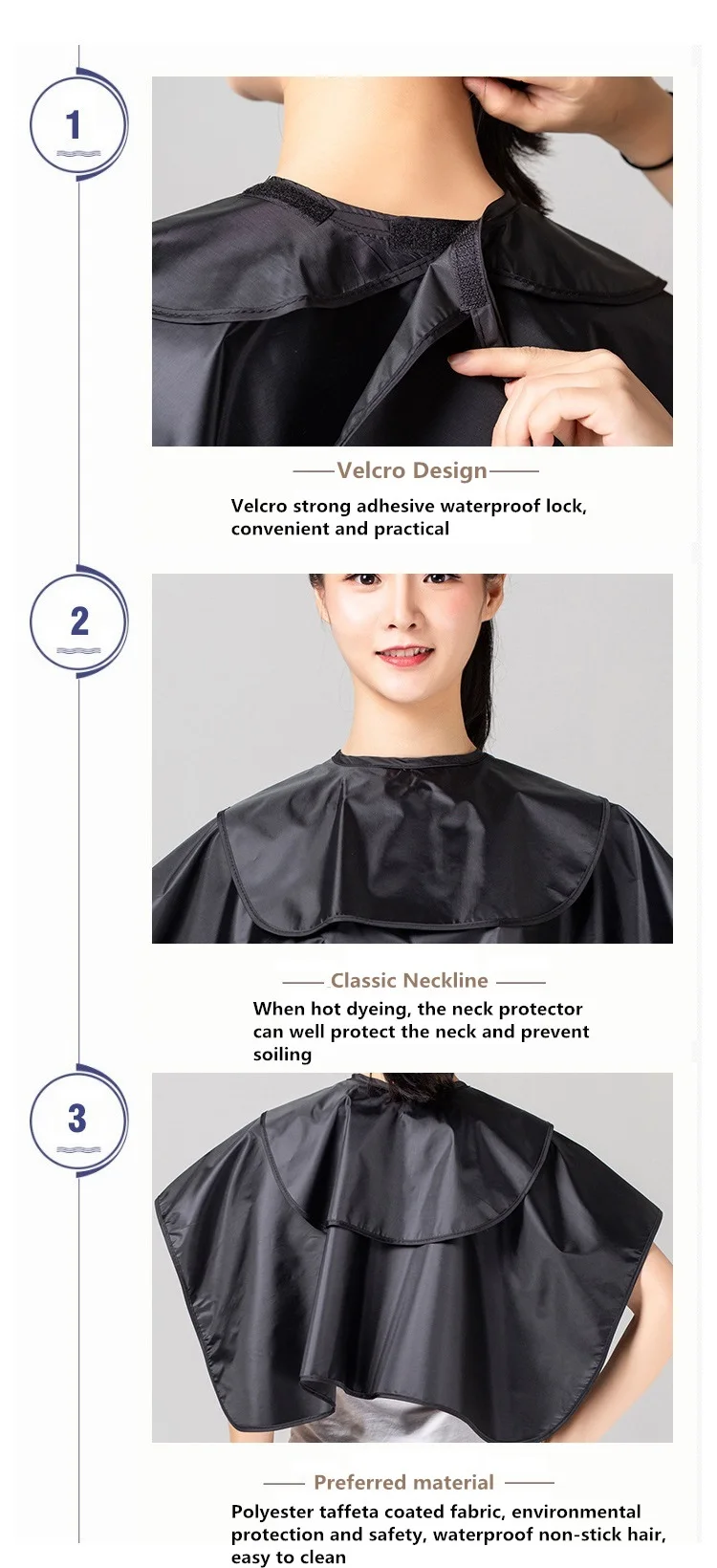 1

Velcro Design

Velcro strong adhesive waterproof lock, convenient and practical

2

Classic Neckline

When hot dyeing, the neck protector can well protect the neck and prevent soiling

3

Preferred material

Polyester taffeta coated fabric, environmental protection and safety, waterproof non-stick hair, easy to clean