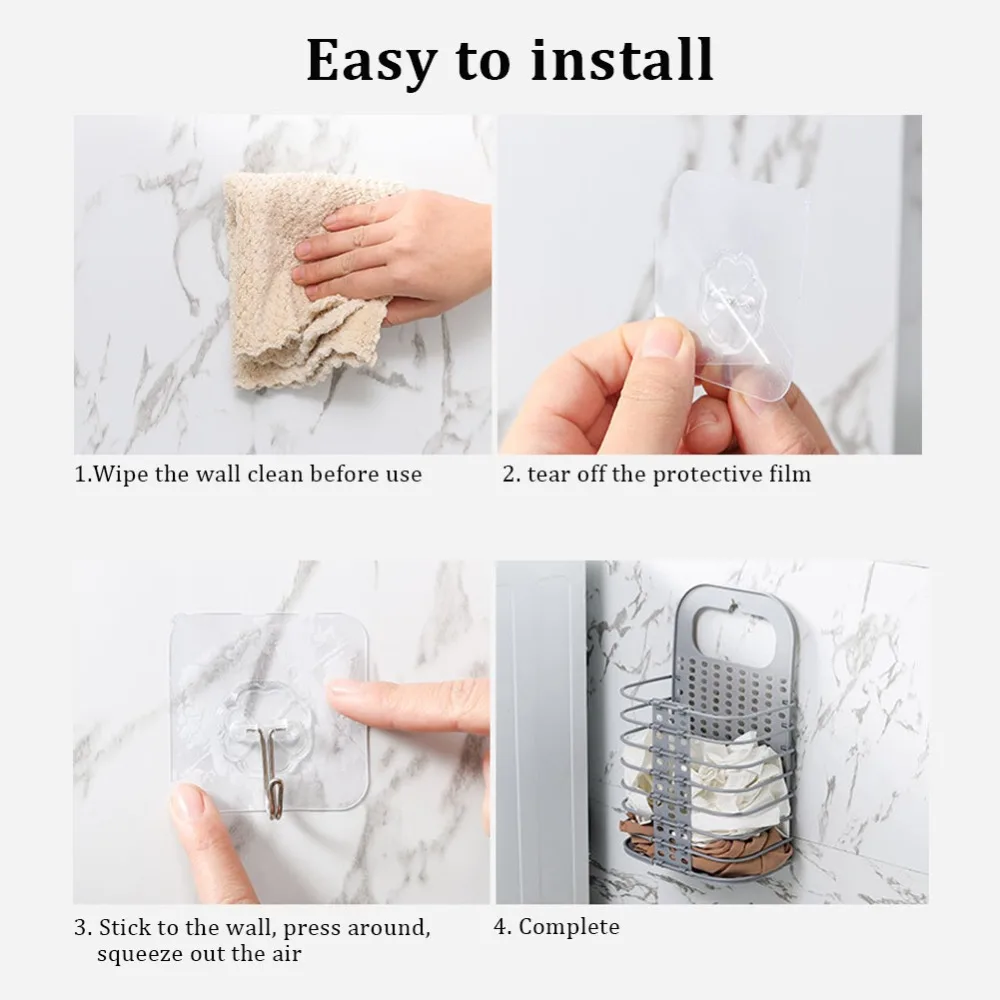 Easy to install

1.Wipe the wall clean before use

2. tear off the protective film

3. Stick to the wall, press around, squeeze out the air

4. Complete