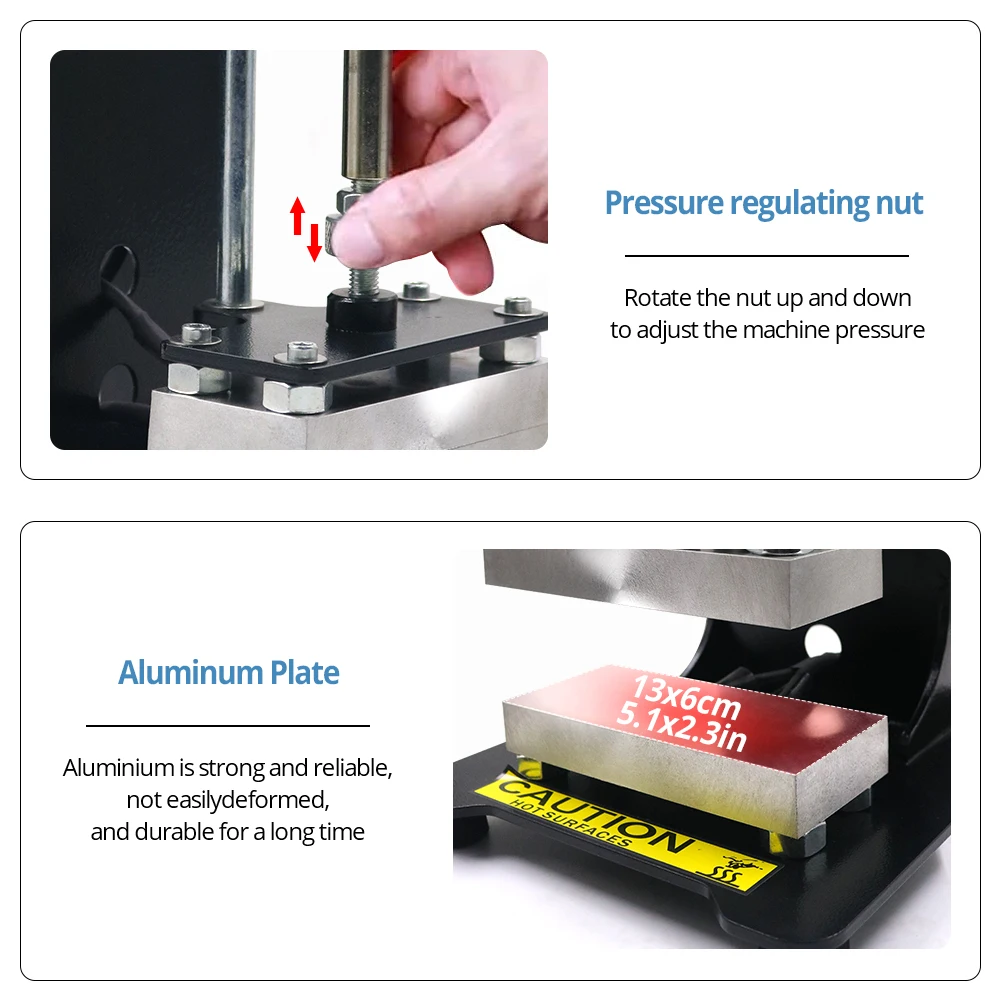 Pressure regulating nut

Rotate the nut up and down to adjust the machine pressure

Aluminum Plate

Aluminium is strong and reliable, not easilydeformed, and durable for a long time

13x6cm
5.1x2.3in

CAUTION
HOT SURFACES