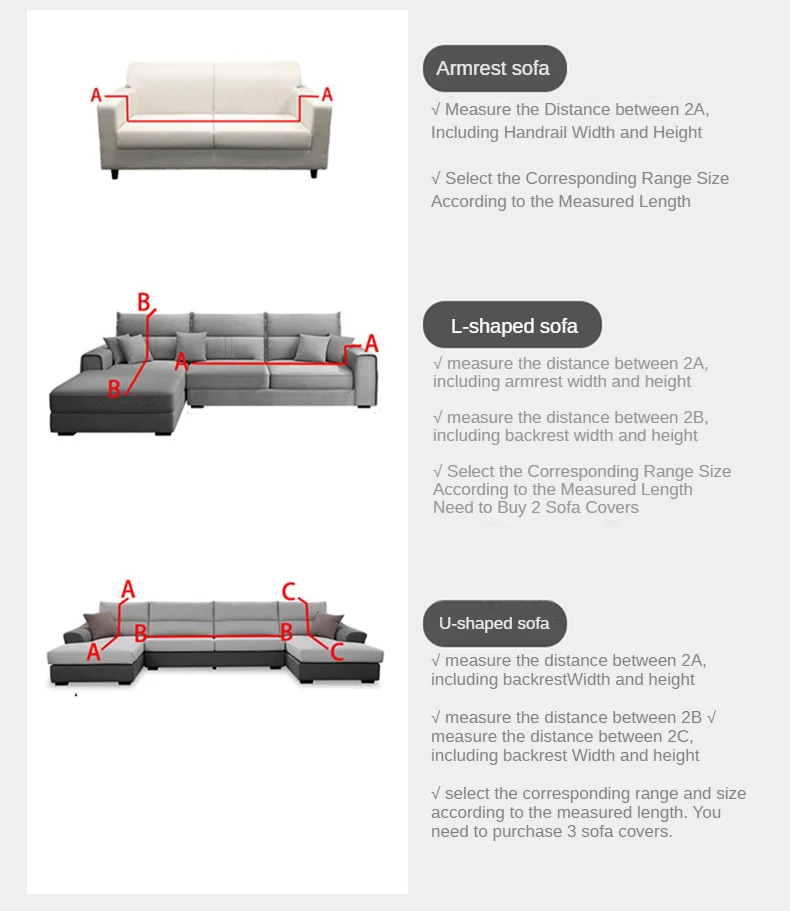 A A

Armrest sofa

√ Measure the Distance between 2A, Including Handrail Width and Height

√ Select the Corresponding Range Size According to the Measured Length

B A A B

L-shaped sofa

√ measure the distance between 2A, including armrest width and height

√ measure the distance between 2B, including backrest width and height

√ Select the Corresponding Range Size According to the Measured Length Need to Buy 2 Sofa Covers

A C B B A C

U-shaped sofa

√ measure the distance between 2A, including backrestWidth and height

√ measure the distance between 2B √ measure the distance between 2C, including backrest Width and height

√ select the corresponding range and size according to the measured length. You need to purchase 3 sofa covers.