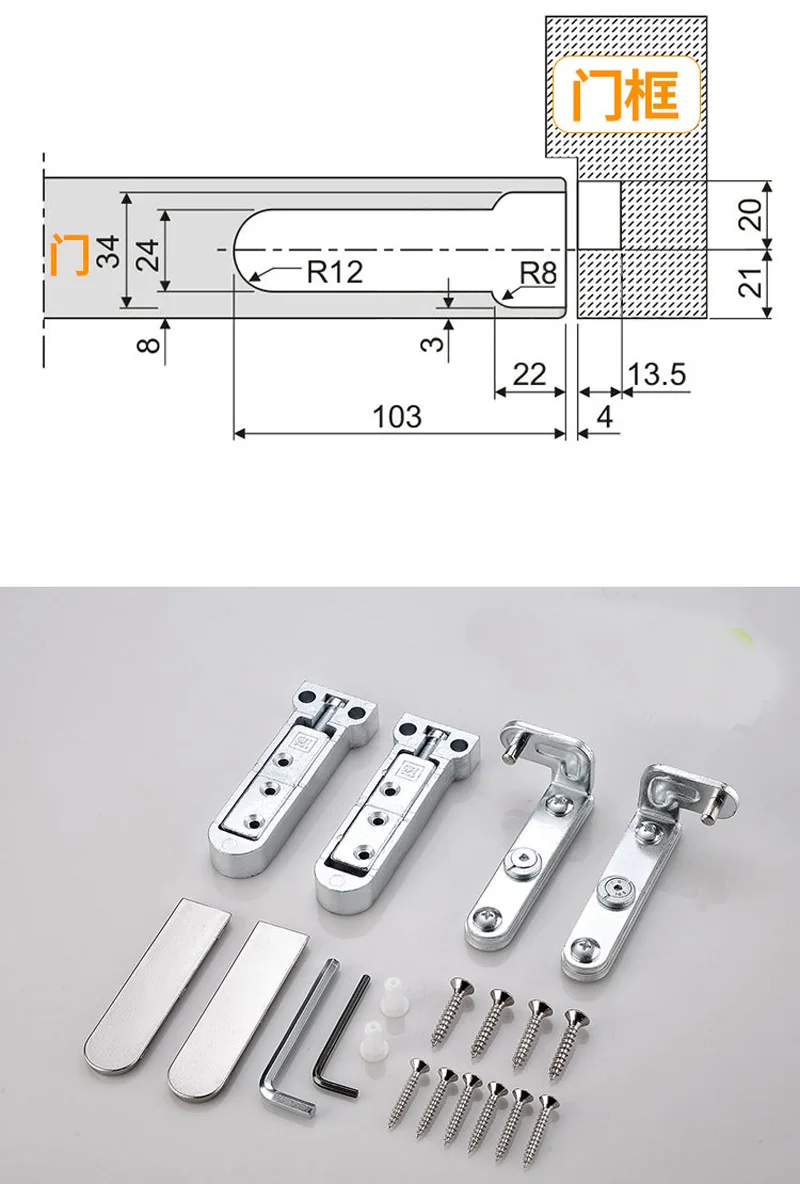 门框

门 34 24 R12 R8 20 21

8 3 22 13.5

103 4