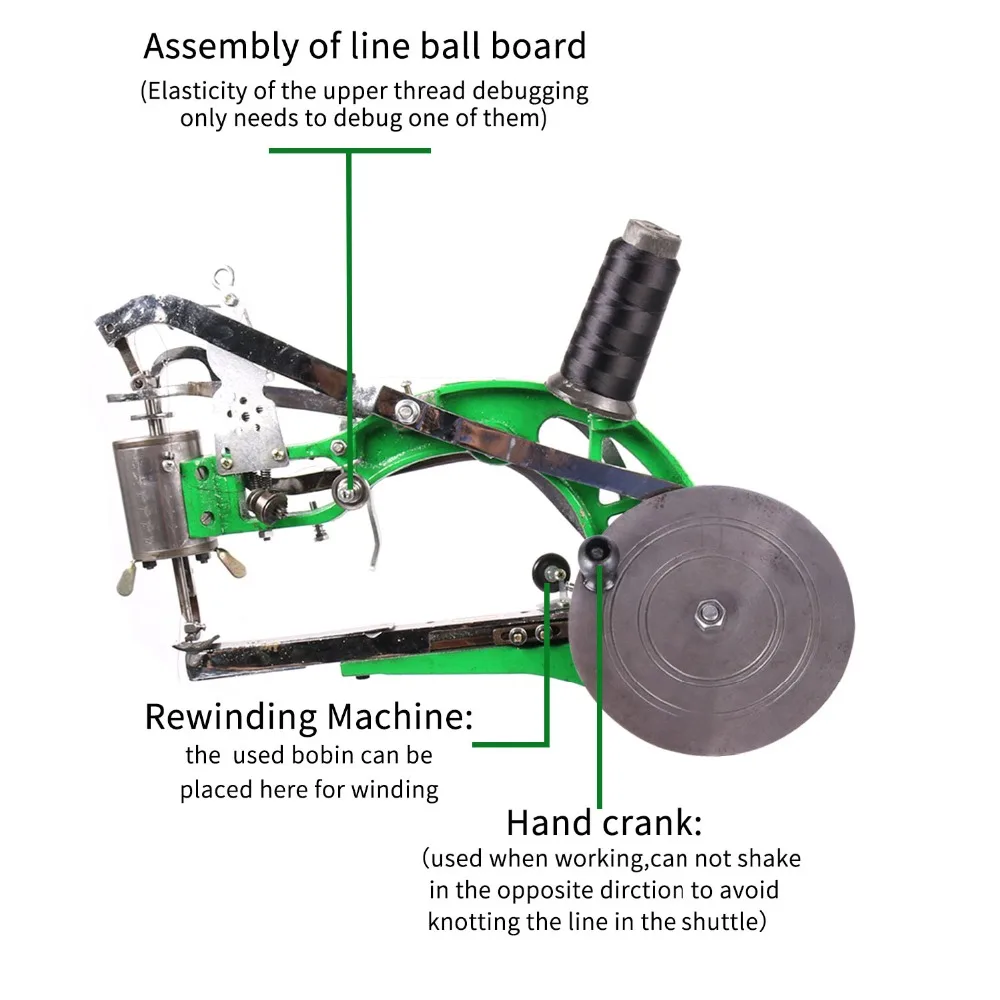 Assembly of line ball board
(Elasticity of the upper thread debugging only needs to debug one of them)

Rewinding Machine:
the used bobin can be placed here for winding

Hand crank:
(used when working,can not shake in the opposite dirction to avoid knotting the line in the shuttle)