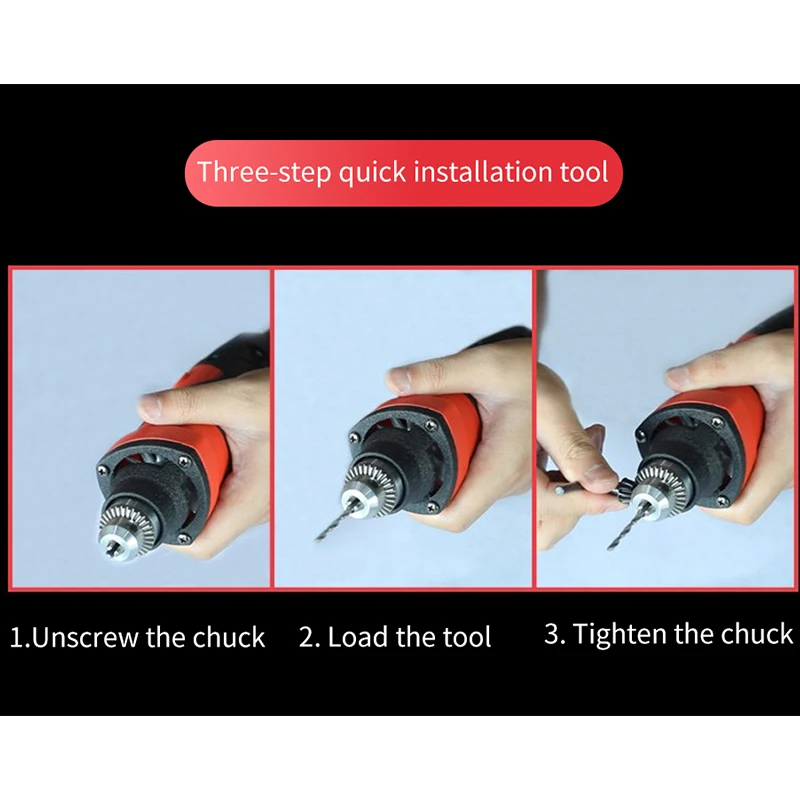 Three-step quick installation tool

1.Unscrew the chuck

2. Load the tool

3. Tighten the chuck