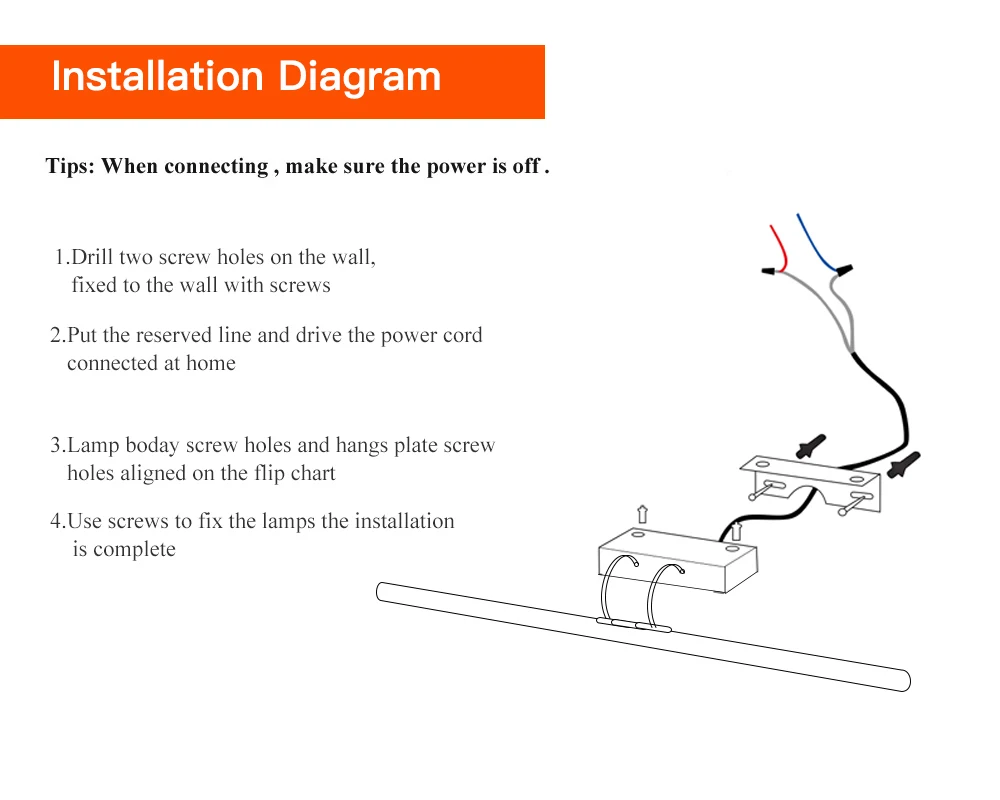 Installation Diagram

Tips: When connecting , make sure the power is off .

1.Drill two screw holes on the wall, fixed to the wall with screws

2.Put the reserved line and drive the power cord connected at home

3.Lamp boday screw holes and hangs plate screw holes aligned on the flip chart

4.Use screws to fix the lamps the installation is complete