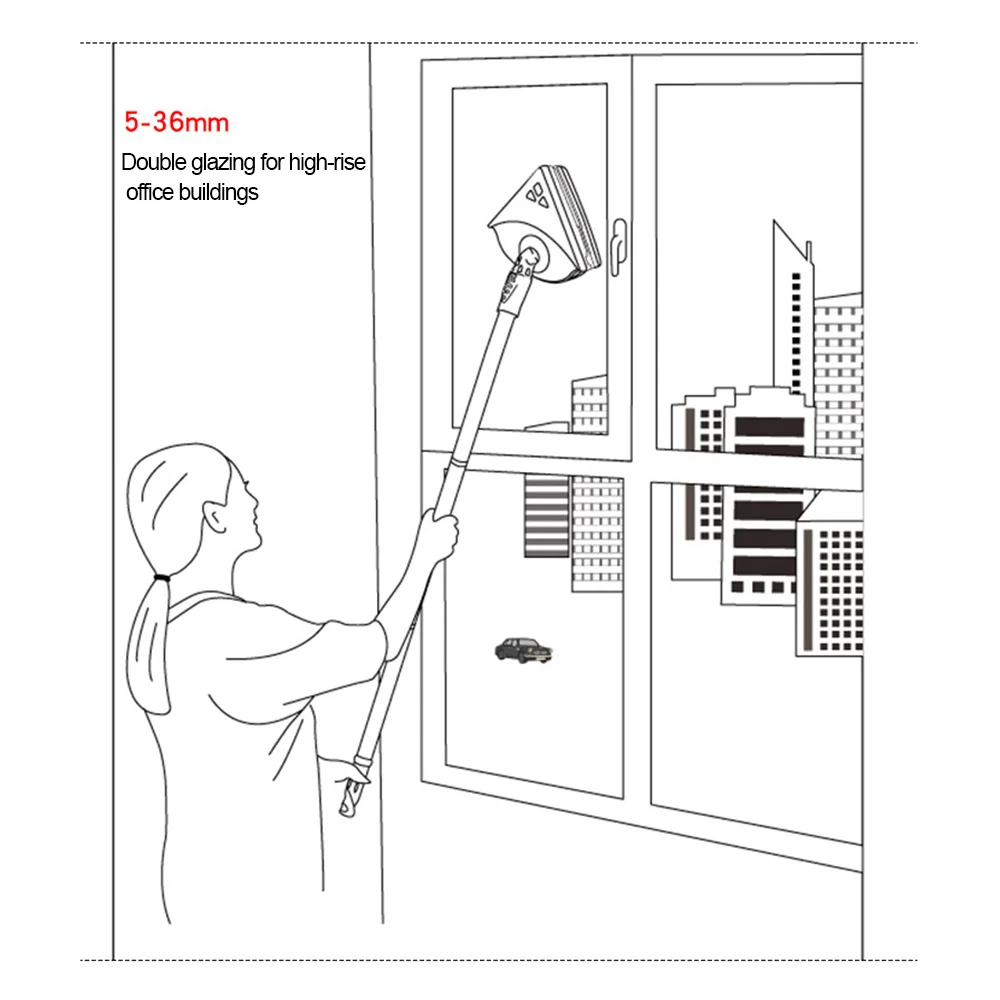 5-36mm

Double glazing for high-rise office buildings