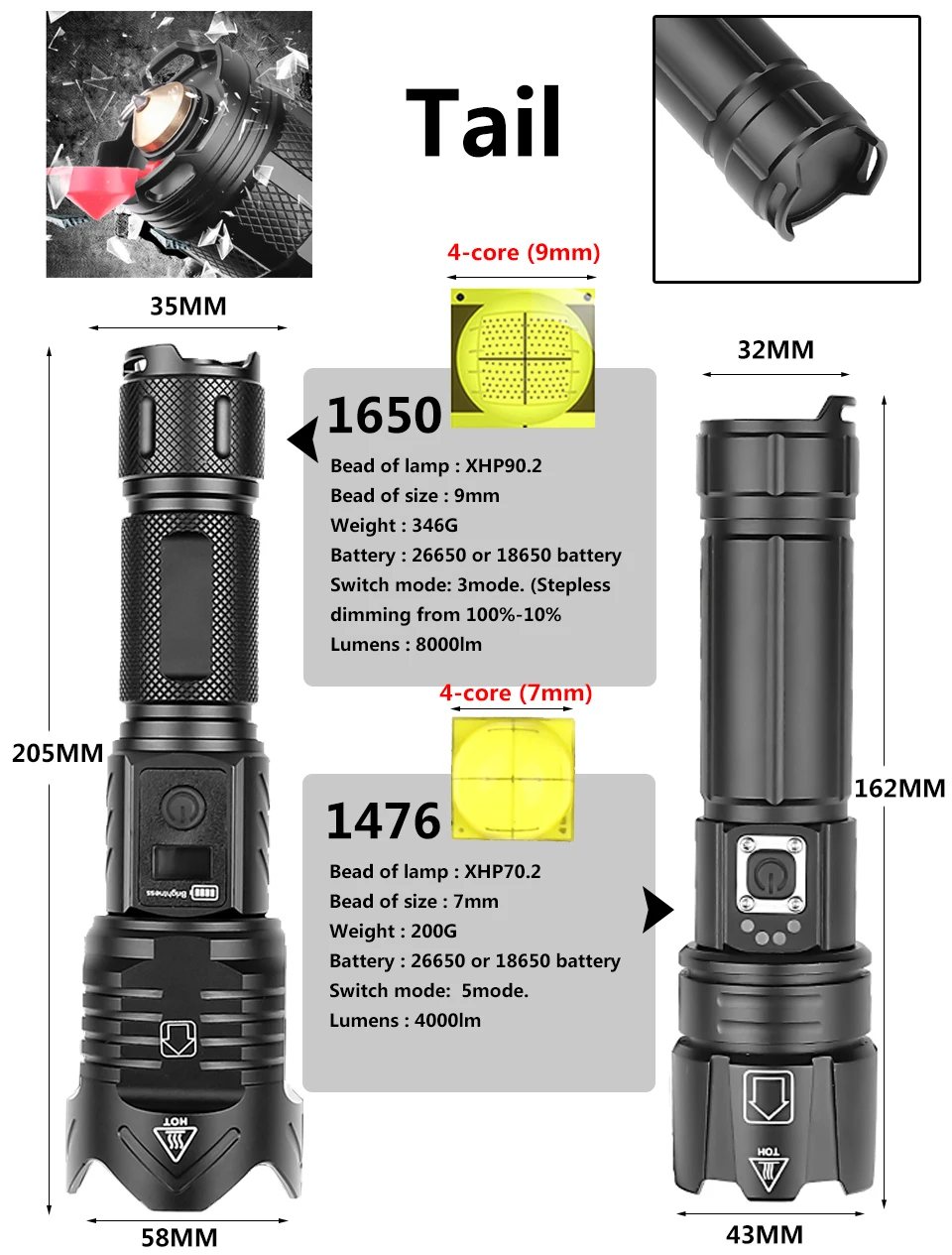 Tail

4-core (9mm)

35MM

32MM

1650

Bead of lamp : XHP90.2
Bead of size : 9mm
Weight : 346G
Battery : 26650 or 18650 battery
Switch mode: 3mode. (Stepless dimming from 100%-10%
Lumens : 8000lm

4-core (7mm)

205MM

162MM

1476

Bead of lamp : XHP70.2
Bead of size : 7mm
Weight : 200G
Battery : 26650 or 18650 battery
Switch mode: 5mode.
Lumens : 4000lm

Brightness

HOT

HOT

58MM

43MM