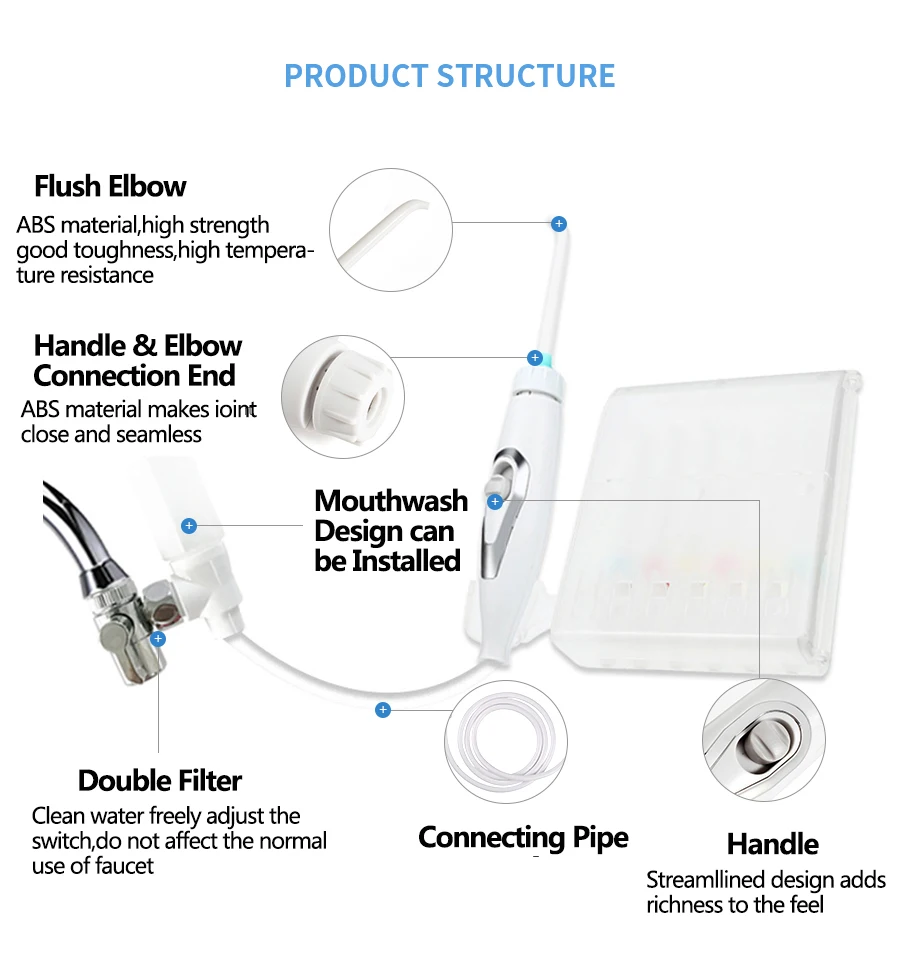 PRODUCT STRUCTURE

Flush Elbow
ABS material,high strength good toughness,high temperature resistance

Handle & Elbow Connection End
ABS material makes ioint close and seamless

Mouthwash Design can be Installed

Double Filter
Clean water freely adjust the switch,do not affect the normal use of faucet

Connecting Pipe

Handle
Streamllined design adds richness to the feel