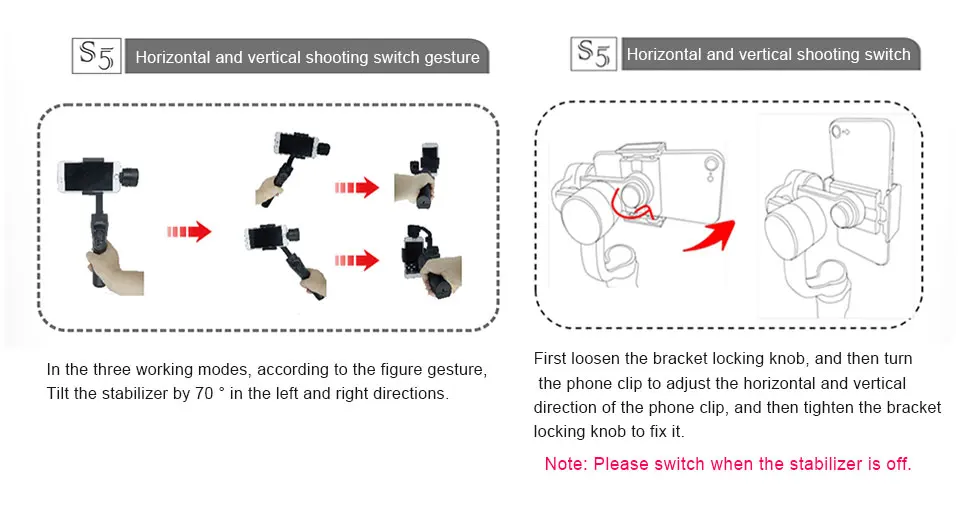 S5 Horizontal and vertical shooting switch gesture

In the three working modes, according to the figure gesture, Tilt the stabilizer by 70 ° in the left and right directions.

S5 Horizontal and vertical shooting switch

First loosen the bracket locking knob, and then turn the phone clip to adjust the horizontal and vertical direction of the phone clip, and then tighten the bracket locking knob to fix it.

Note: Please switch when the stabilizer is off.