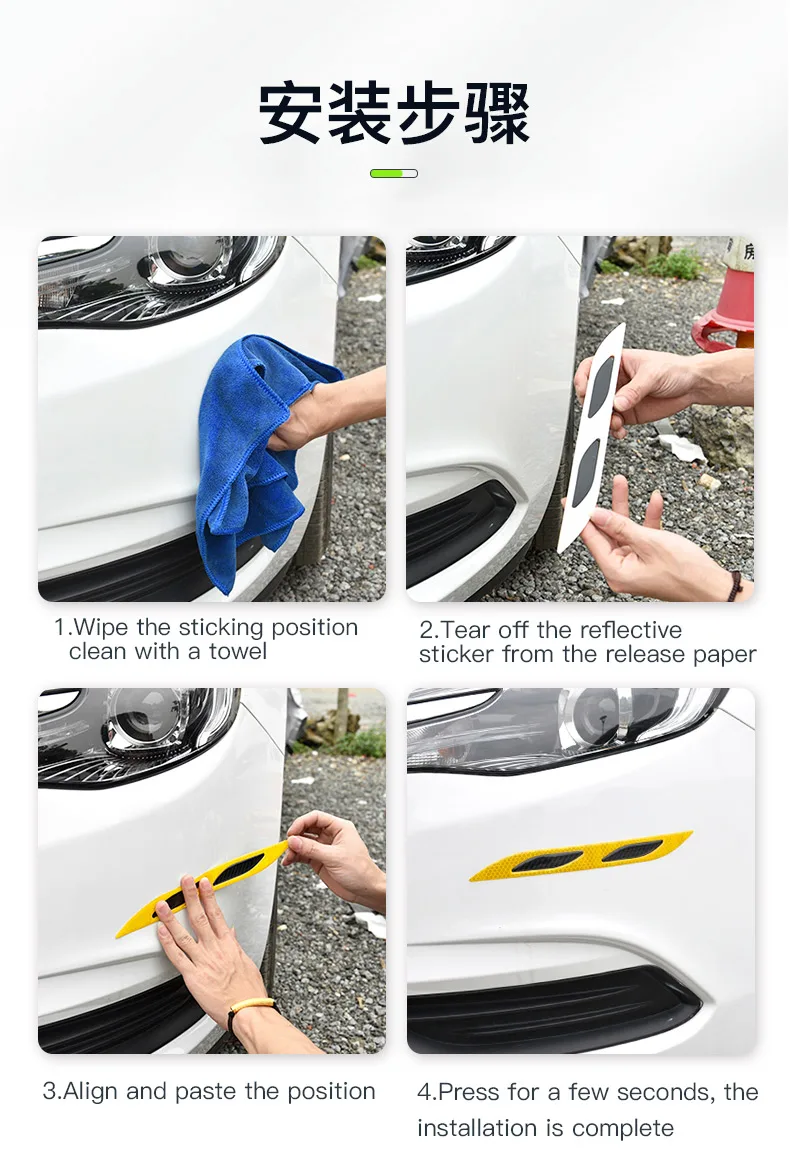 安装步骤

1.Wipe the sticking position clean with a towel

2.Tear off the reflective sticker from the release paper

3.Align and paste the position

4.Press for a few seconds, the installation is complete