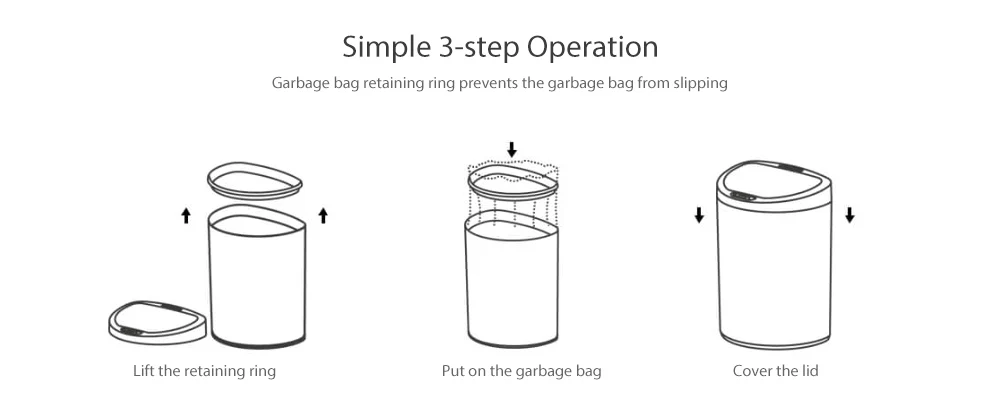 Simple 3-step Operation

Garbage bag retaining ring prevents the garbage bag from slipping

Lift the retaining ring

Put on the garbage bag

Cover the lid