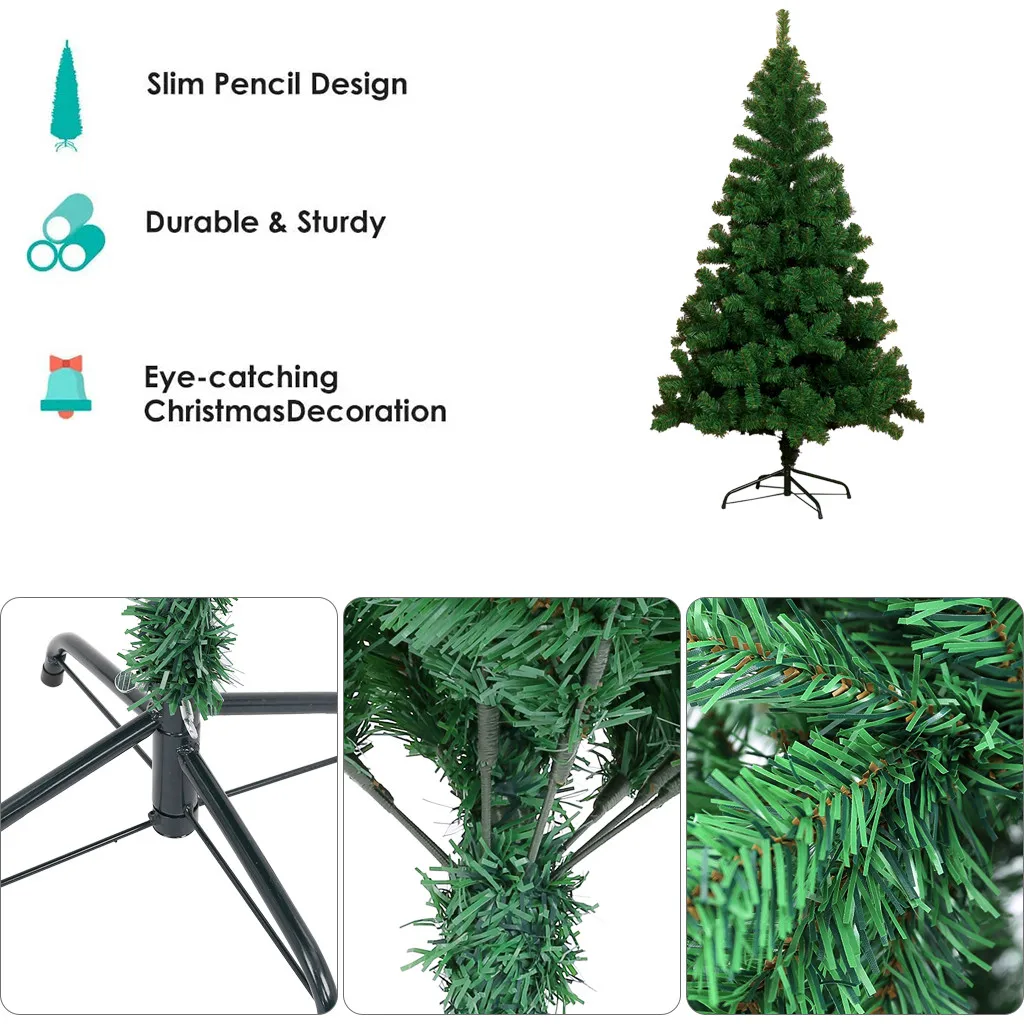 Slim Pencil Design

Durable & Sturdy

Eye-catching ChristmasDecoration