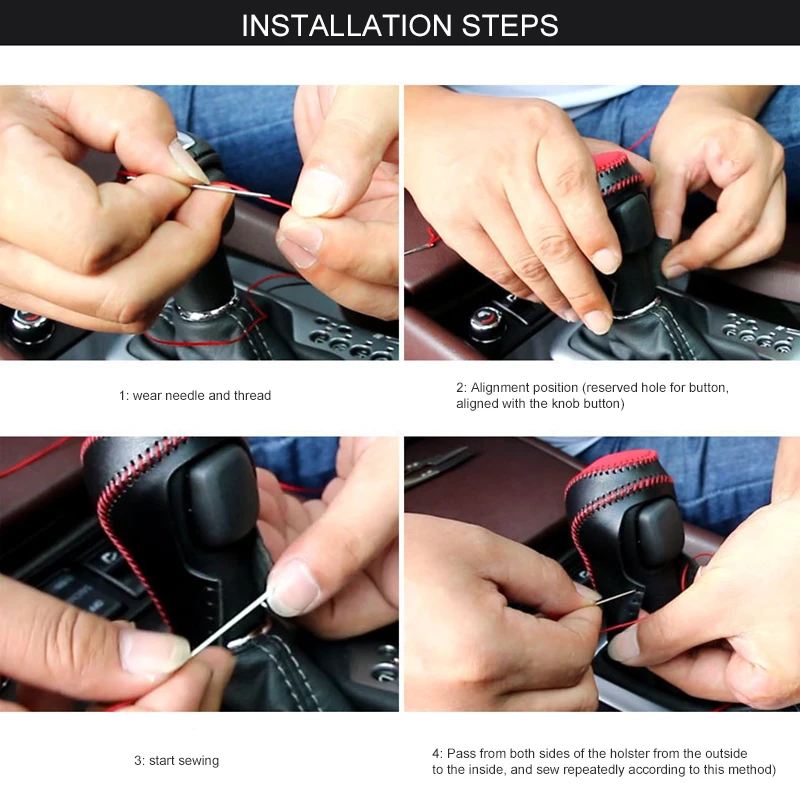 INSTALLATION STEPS

1: wear needle and thread

2: Alignment position (reserved hole for button, aligned with the knob button)

3: start sewing

4: Pass from both sides of the holster from the outside to the inside, and sew repeatedly according to this method)