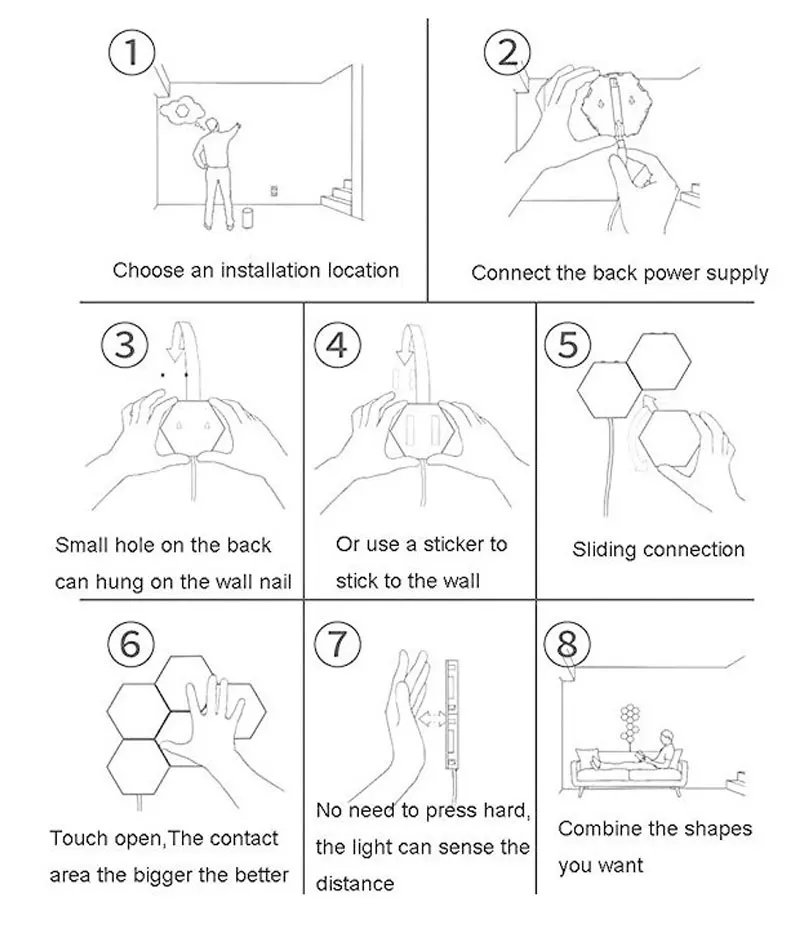 1
Choose an installation location

2
Connect the back power supply

3
Small hole on the back can hung on the wall nail

4
Or use a sticker to stick to the wall

5
Sliding connection

6
Touch open,The contact area the bigger the better

7
No need to press hard, the light can sense the distance

8
Combine the shapes you want