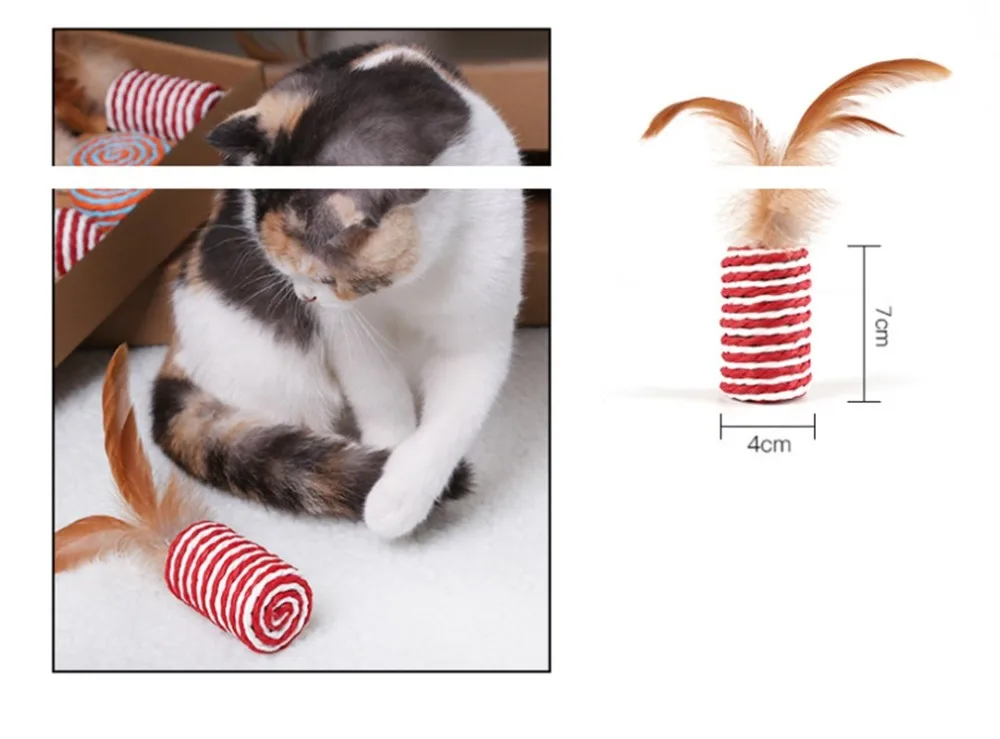 7cm

4cm