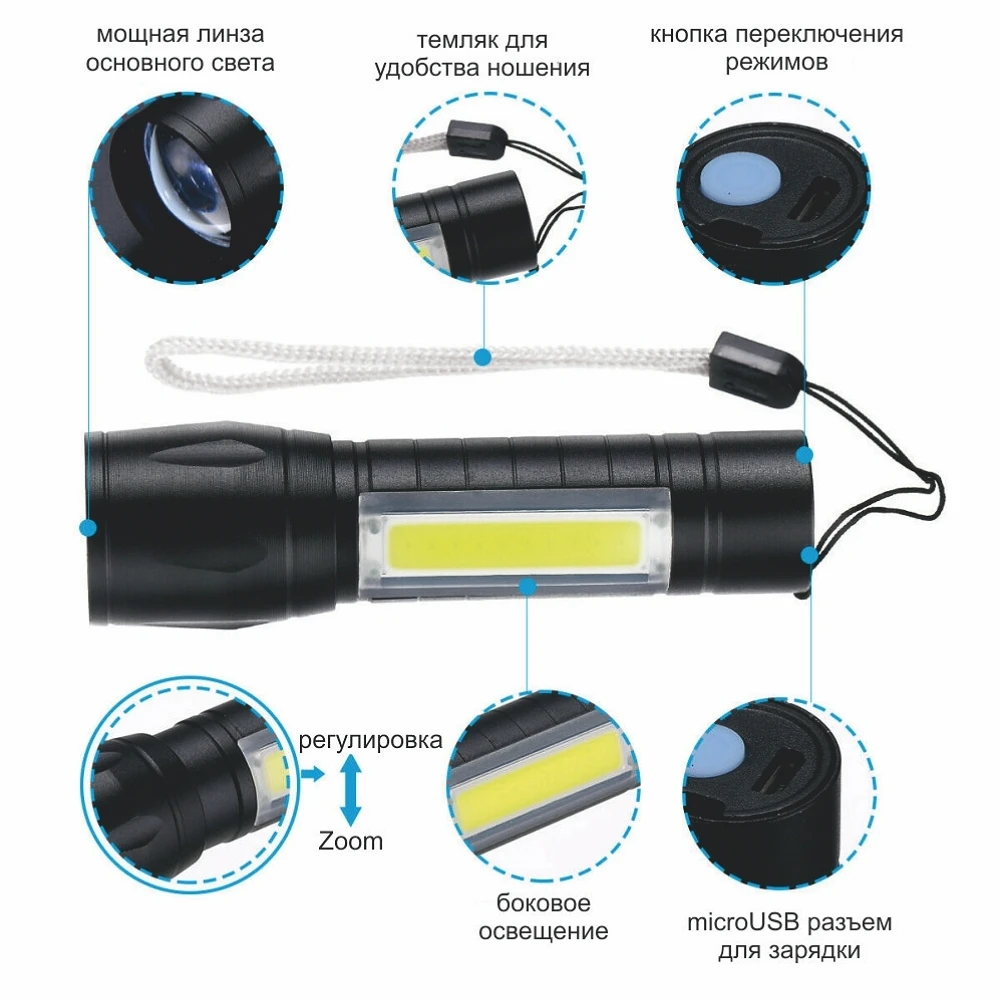 мощная линза основного света

темляк для удобства ношения

кнопка переключения режимов

регулировка

Zoom

боковое освещение

microUSB разъем для зарядки