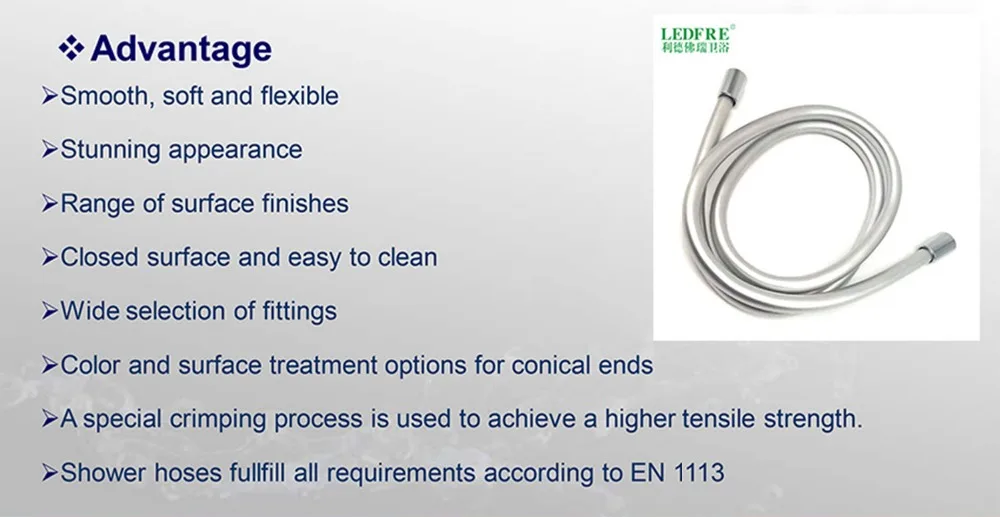 ❖ Advantage

➢Smooth, soft and flexible

➢Stunning appearance

➢Range of surface finishes

➢Closed surface and easy to clean

➢Wide selection of fittings

➢Color and surface treatment options for conical ends

➢A special crimping process is used to achieve a higher tensile strength.

➢Shower hoses fullfill all requirements according to EN 1113

LEDFRE®
利德佛瑞卫浴