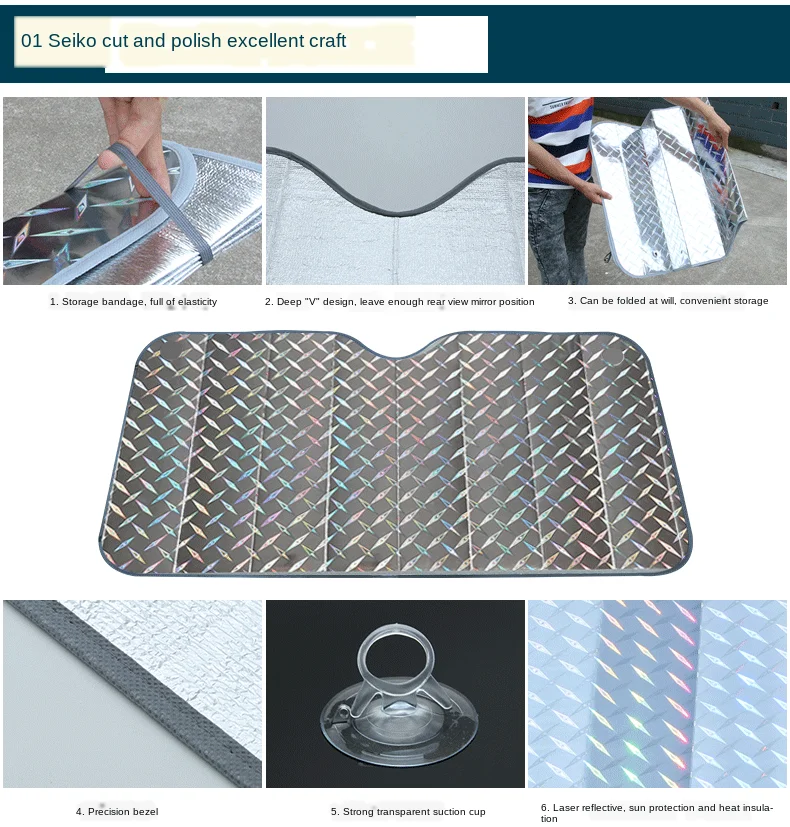 01 Seiko cut and polish excellent craft

1. Storage bandage, full of elasticity

2. Deep "V" design, leave enough rear view mirror position

3. Can be folded at will, convenient storage

4. Precision bezel

5. Strong transparent suction cup

6. Laser reflective, sun protection and heat insulation