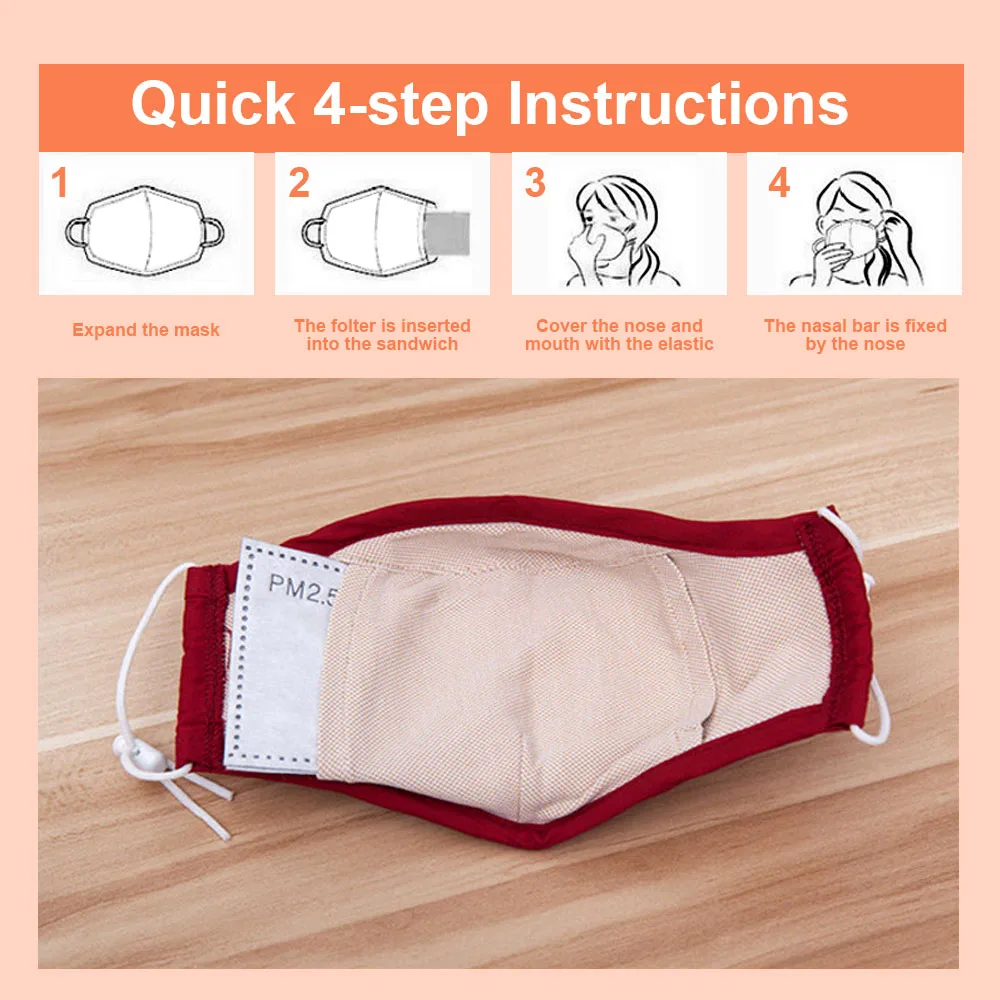 Quick 4-step Instructions

1

Expand the mask

2

The folter is inserted into the sandwich

3

Cover the nose and mouth with the elastic

4

The nasal bar is fixed by the nose

PM2.5