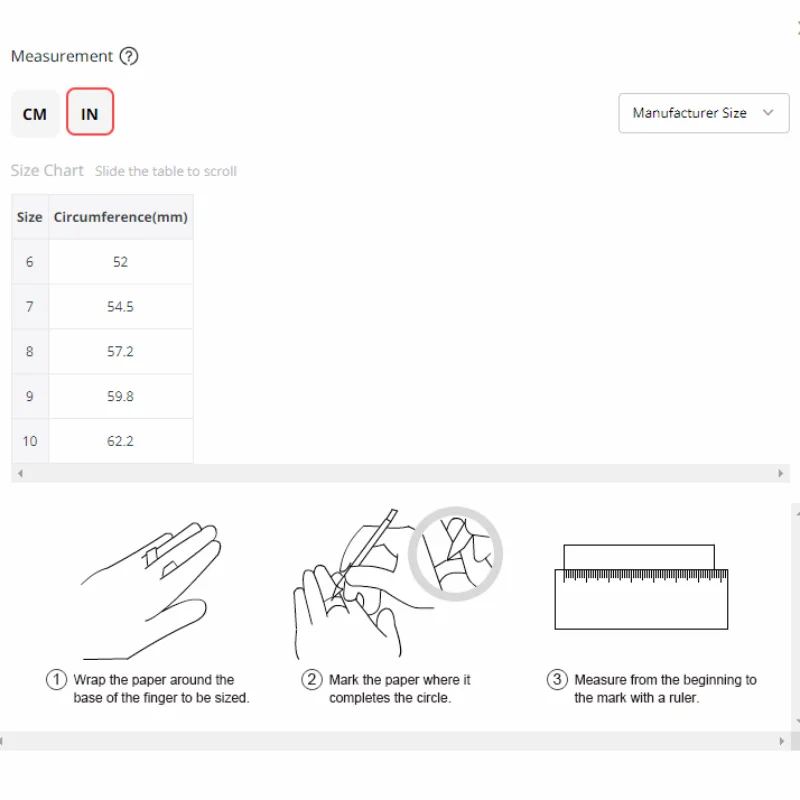 Measurement ?

CM IN

Manufacturer Size

Size Chart Slide the table to scroll

| Size | Circumference(mm) |
|---|---|
| 6 | 52 |
| 7 | 54.5 |
| 8 | 57.2 |
| 9 | 59.8 |
| 10 | 62.2 |

① Wrap the paper around the base of the finger to be sized.

② Mark the paper where it completes the circle.

③ Measure from the beginning to the mark with a ruler.