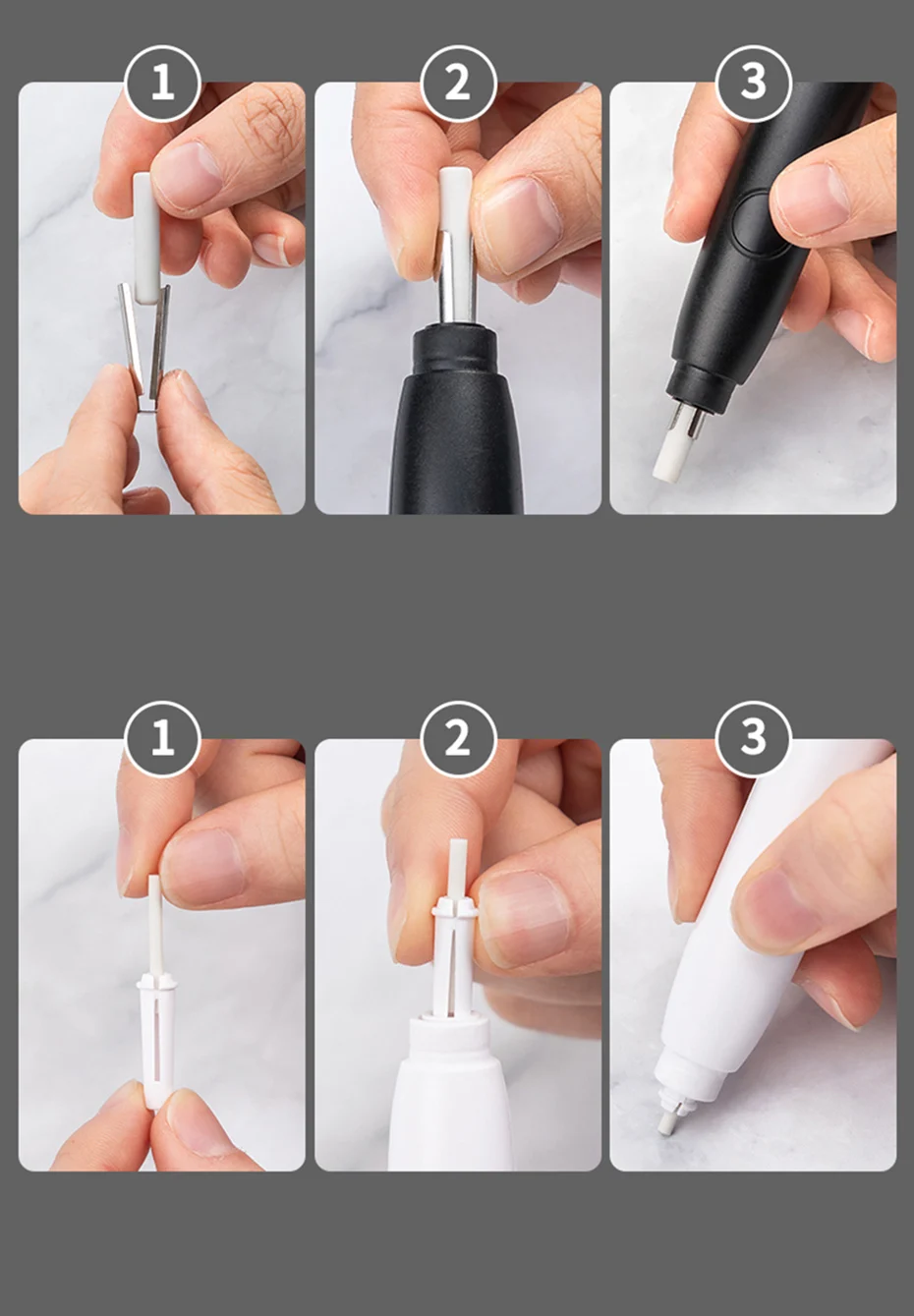 1
2
3

1
2
3