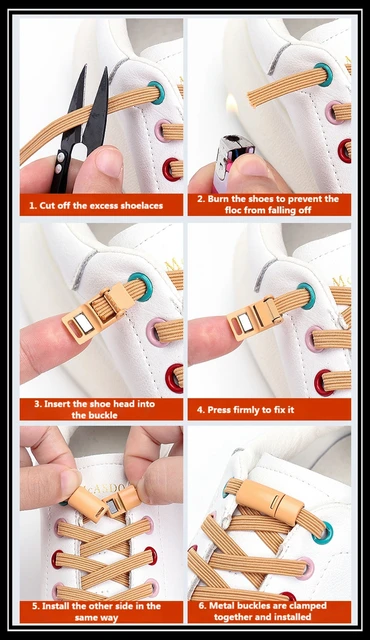 1. Cut off the excess shoelaces

2. Burn the shoes to prevent the floc from falling off

3. Insert the shoe head into the buckle

4. Press firmly to fix it

5. Install the other side in the same way

6. Metal buckles are clamped together and installed