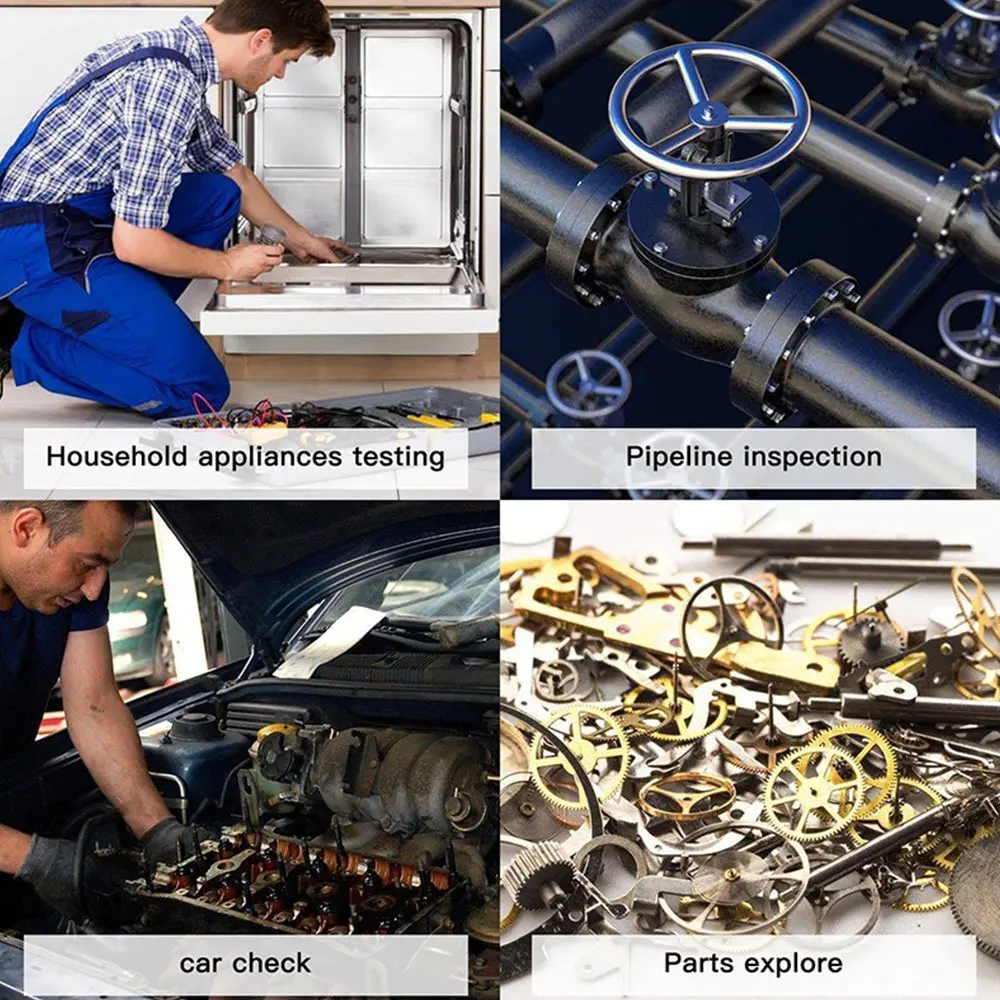 Household appliances testing

Pipeline inspection

car check

Parts explore