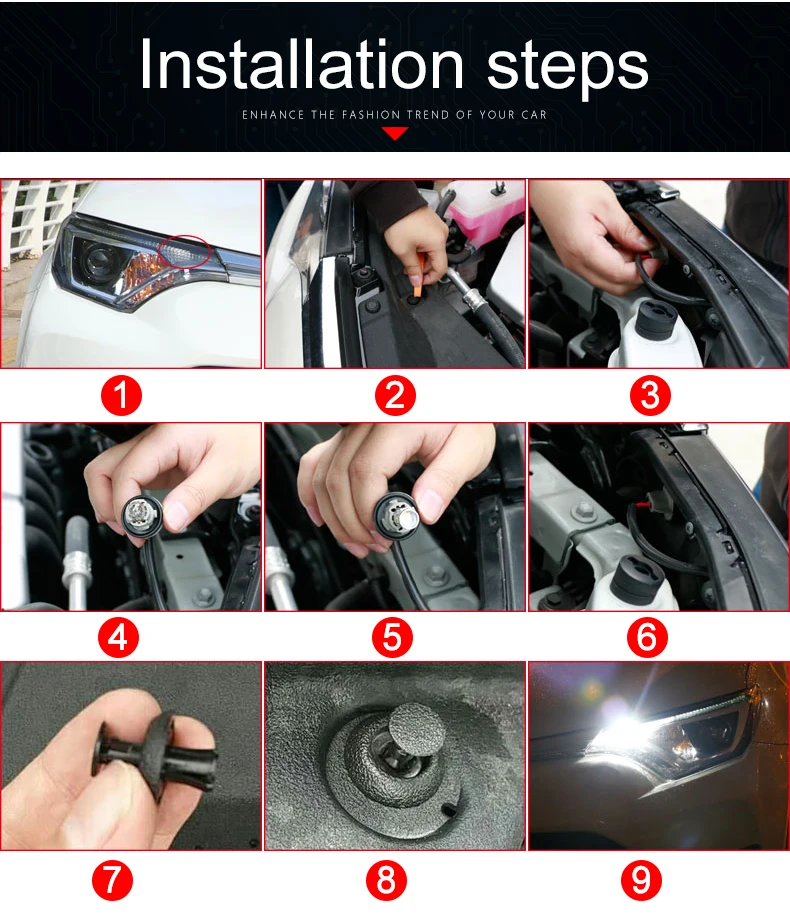 Installation steps

ENHANCE THE FASHION TREND OF YOUR CAR

1

2

3

4

5

6

7

8

9