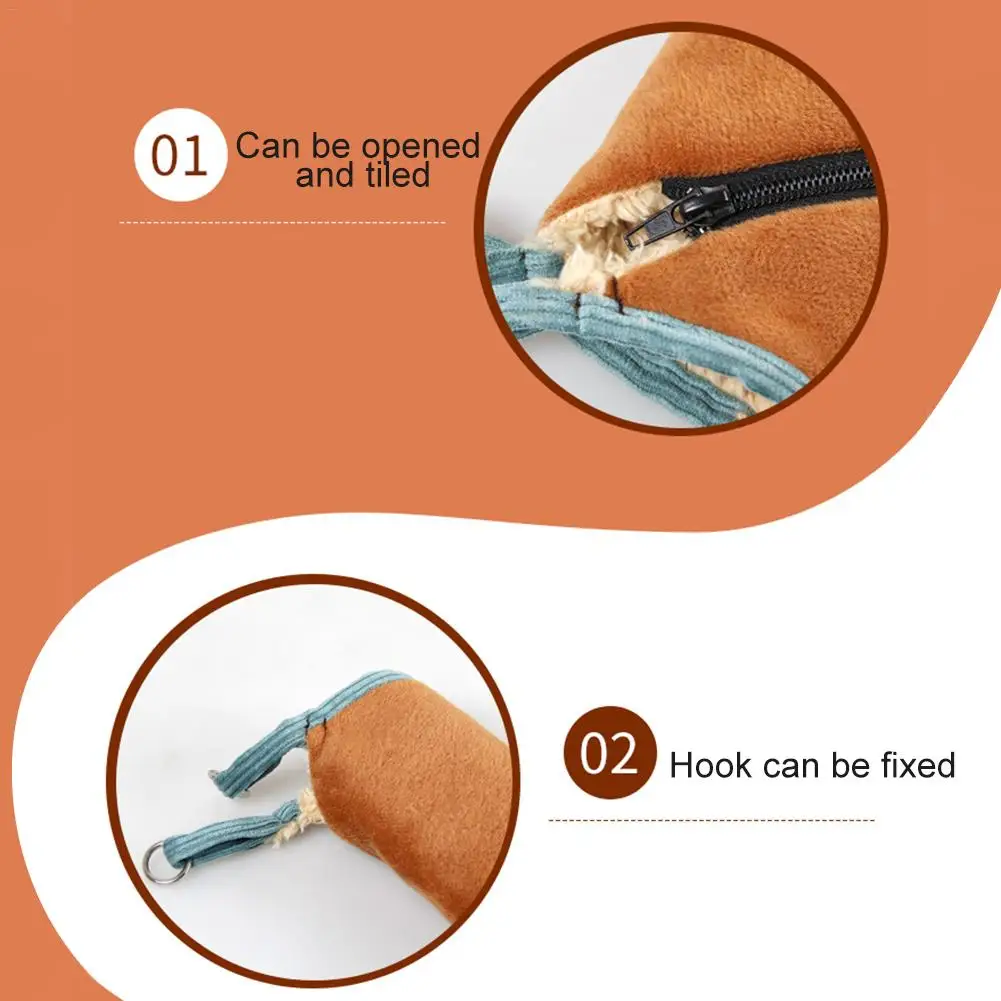 01 Can be opened and tiled

02 Hook can be fixed