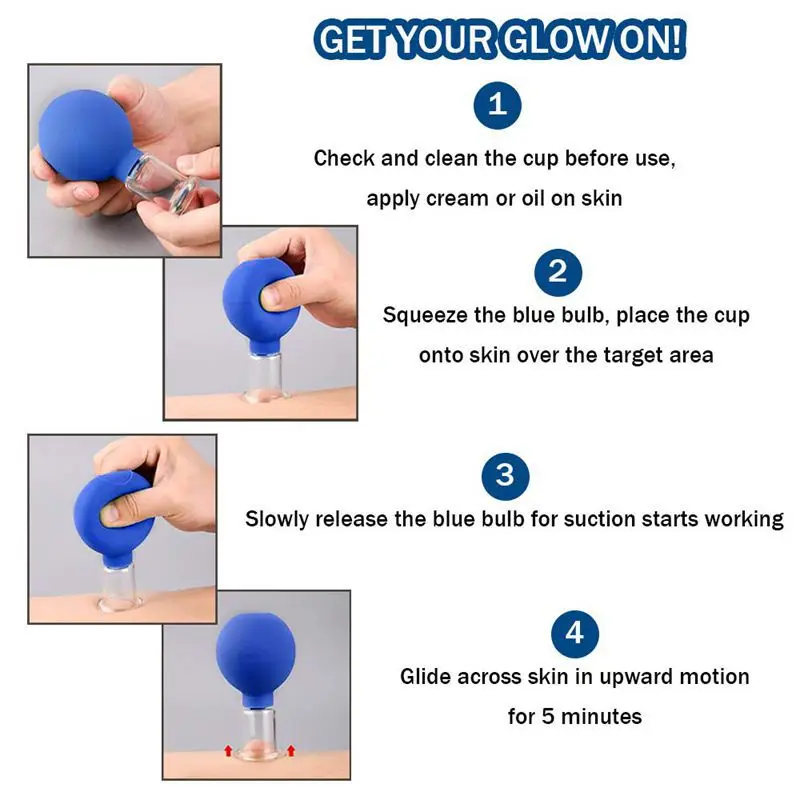 GET YOUR GLOW ON!

1

Check and clean the cup before use, apply cream or oil on skin

2

Squeeze the blue bulb, place the cup onto skin over the target area

3

Slowly release the blue bulb for suction starts working

4

Glide across skin in upward motion for 5 minutes