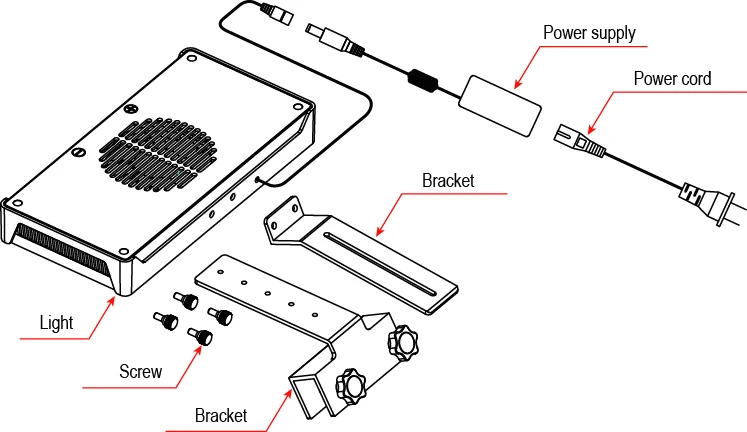 Power supply

Power cord

Bracket

Light

Screw

Bracket