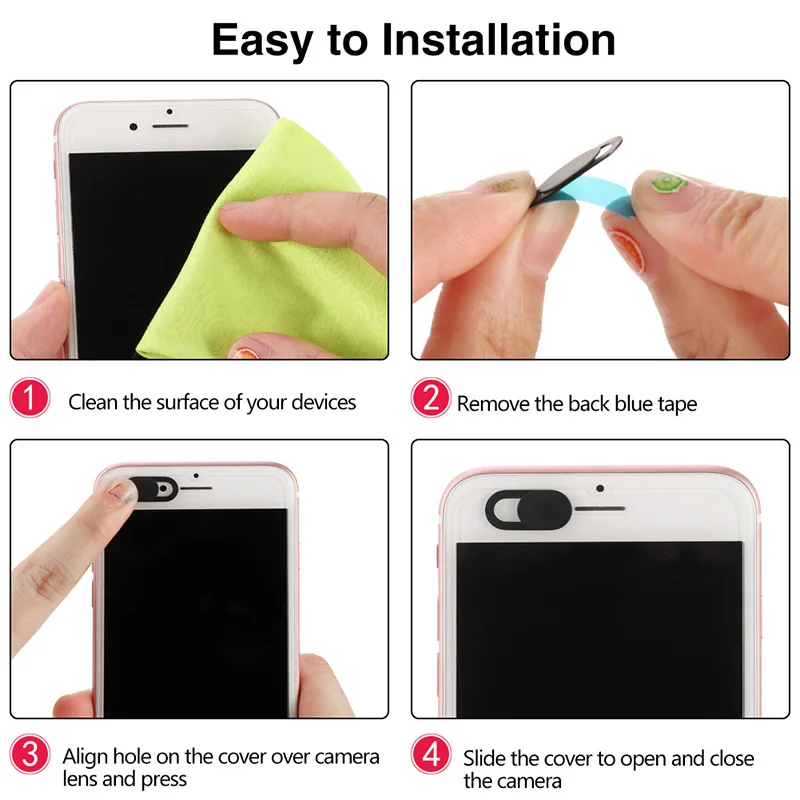 Easy to Installation

1 Clean the surface of your devices

2 Remove the back blue tape

3 Align hole on the cover over camera lens and press

4 Slide the cover to open and close the camera