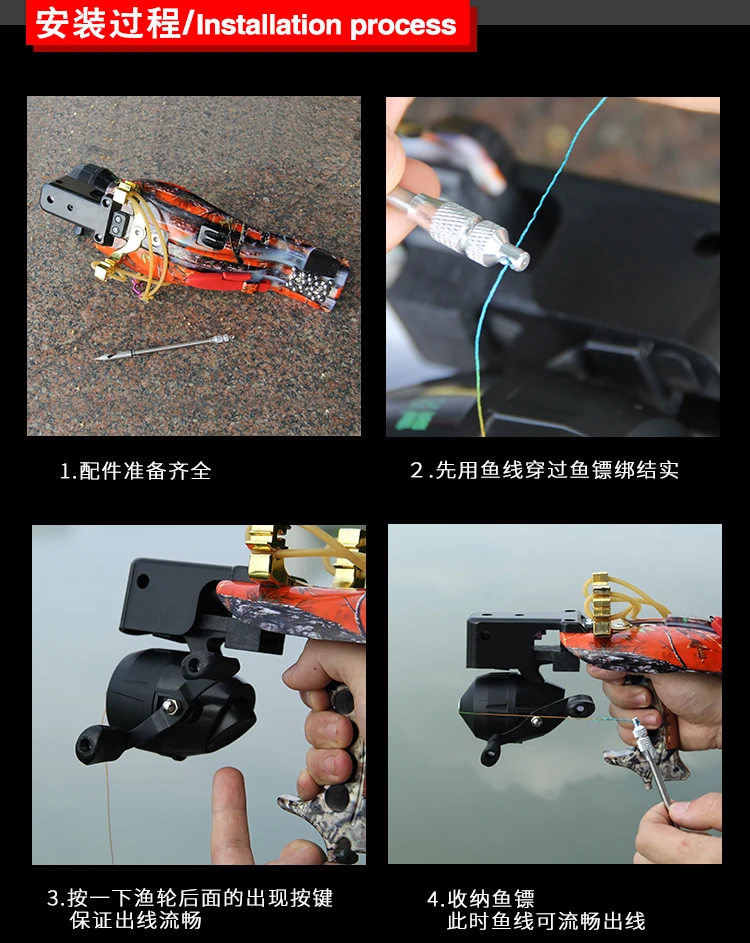 安装过程/Installation process

1.配件准备齐全

2.先用鱼线穿过鱼镖绑结实

3.按一下渔轮后面的出现按键
保证出线流畅

4.收纳鱼镖
此时鱼线可流畅出线