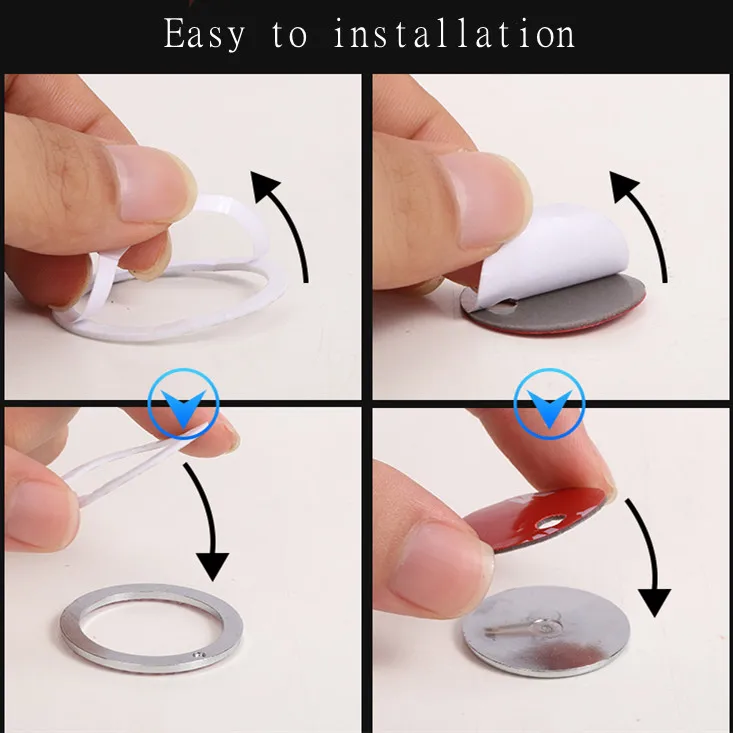 Easy to installation