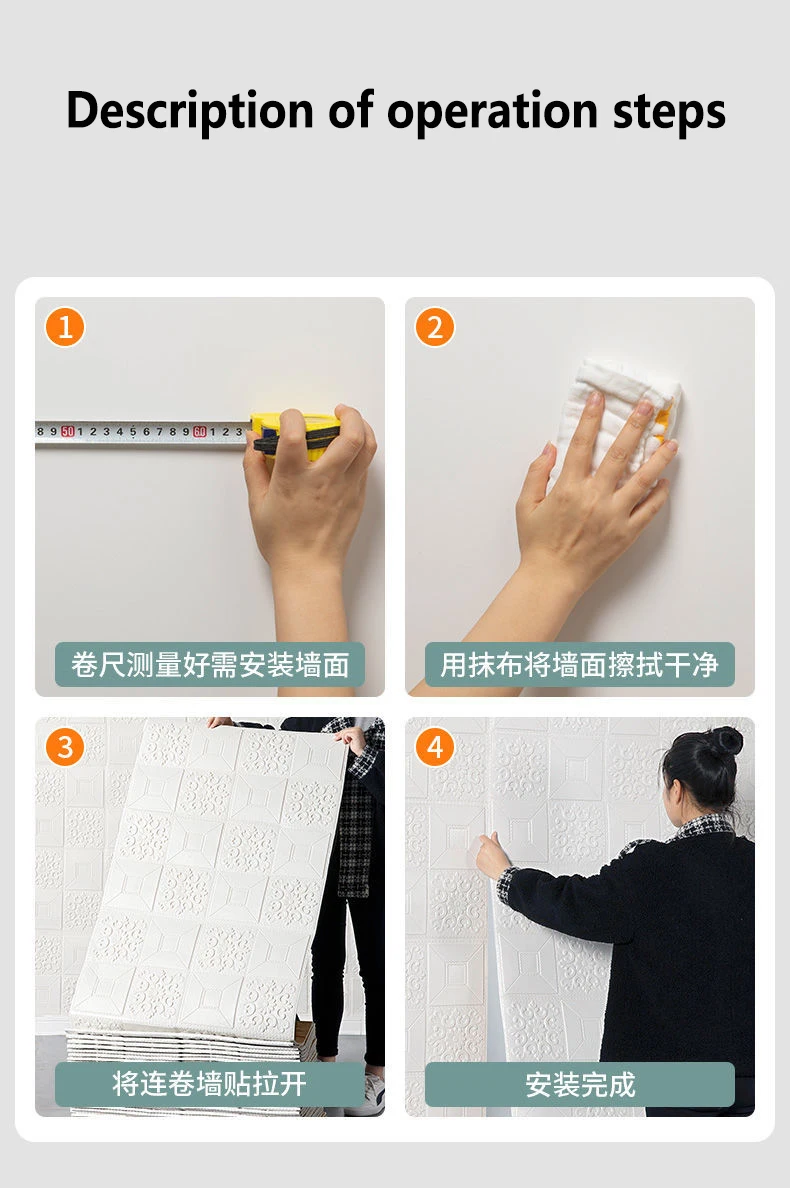 Description of operation steps

1

8 9 50 1 2 3 4 5 6 7 8 9 60 1 2 3

卷尺测量好需安装墙面

2

用抹布将墙面擦拭干净

3

将连卷墙贴拉开

4

安装完成