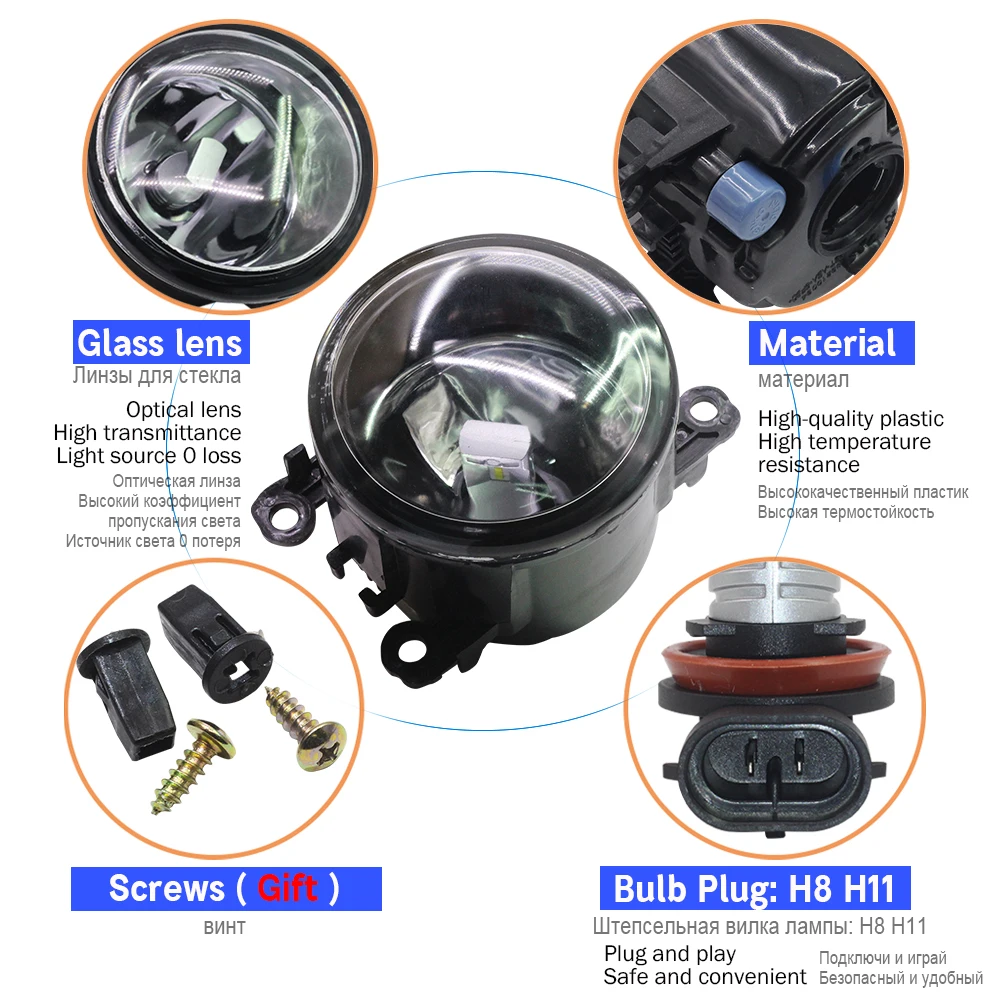 Glass lens
Линзы для стекла

Optical lens
High transmittance
Light source 0 loss

Оптическая линза
Высокий коэффициент пропускания света
Источник света 0 потеря

Material
материал

High-quality plastic
High temperature resistance

Высококачественный пластик
Высокая термостойкость

Screws ( Gift )
винт

Bulb Plug: H8 H11
Штепсельная вилка лампы: H8 H11

Plug and play
Safe and convenient

Подключи и играй
Безопасный и удобный