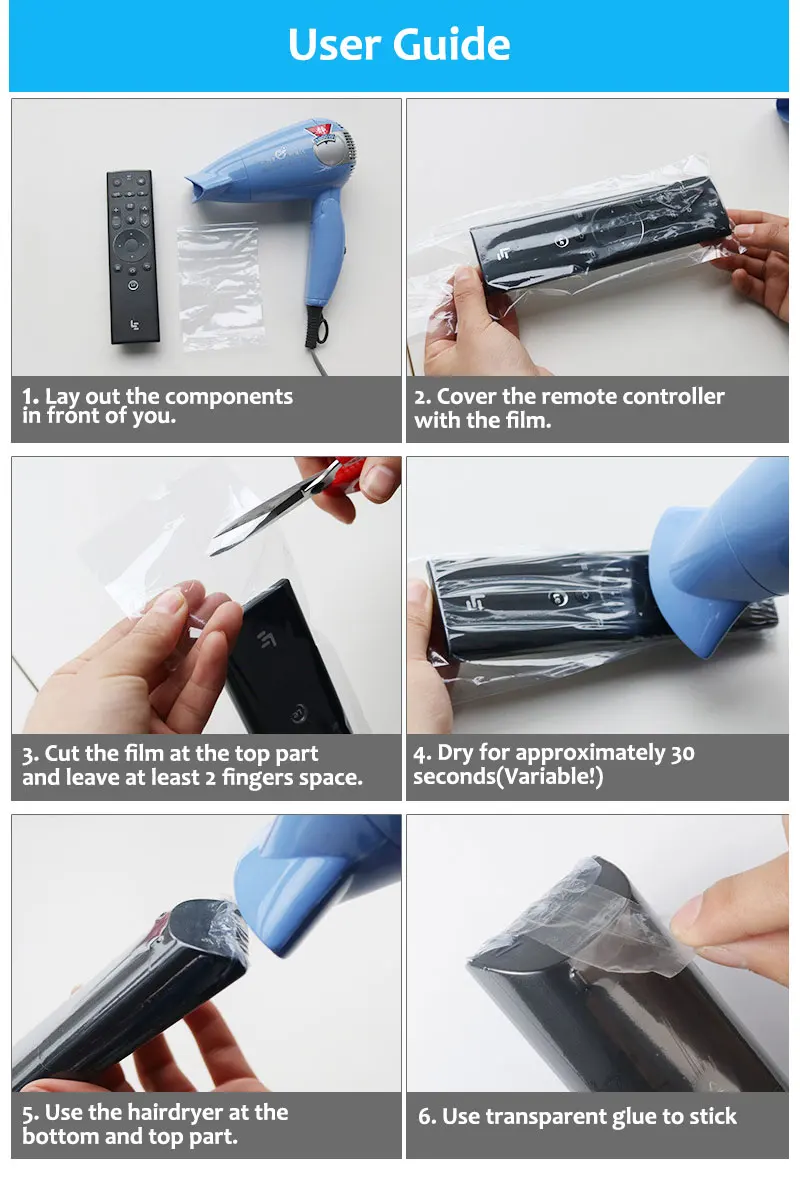 User Guide

1. Lay out the components in front of you.

2. Cover the remote controller with the film.

3. Cut the film at the top part and leave at least 2 fingers space.

4. Dry for approximately 30 seconds(Variable!)

5. Use the hairdryer at the bottom and top part.

6. Use transparent glue to stick