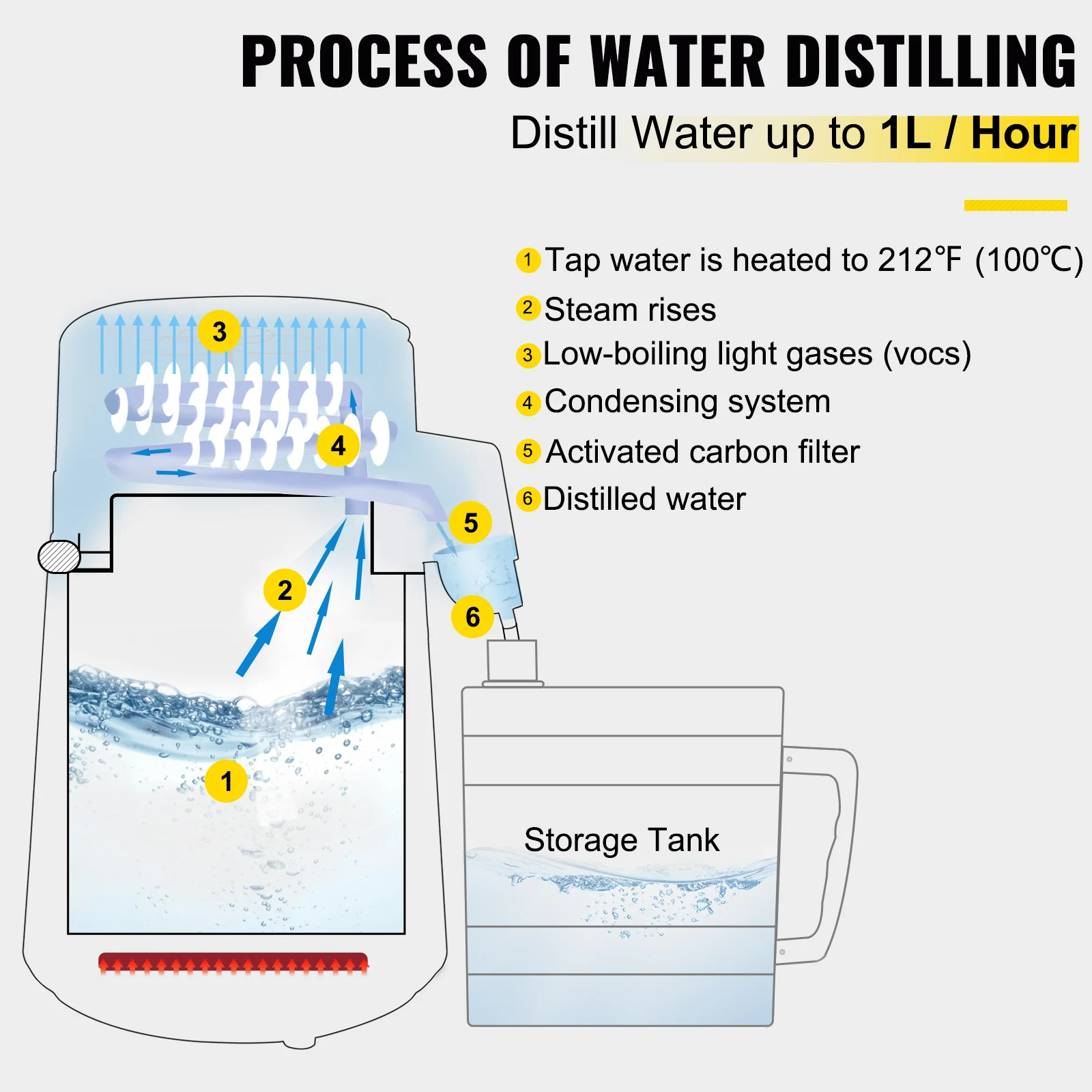 PROCESS OF WATER DISTILLING

Distill Water up to 1L / Hour

1 Tap water is heated to 212℉ (100℃)
2 Steam rises
3 Low-boiling light gases (vocs)
4 Condensing system
5 Activated carbon filter
6 Distilled water

3

4

5

2

6

1

Storage Tank