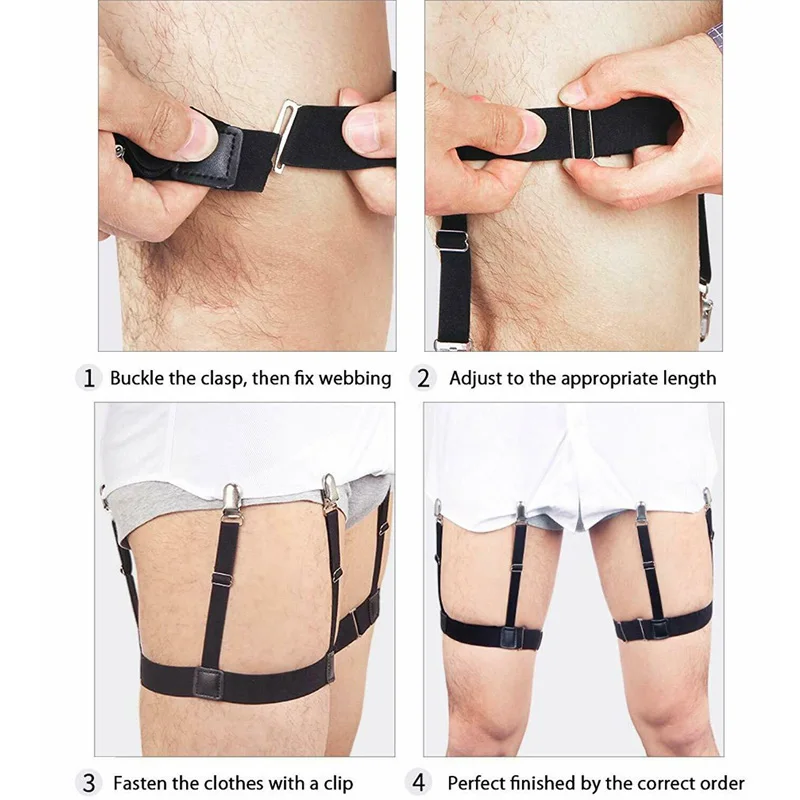 1 Buckle the clasp, then fix webbing

2 Adjust to the appropriate length

3 Fasten the clothes with a clip

4 Perfect finished by the correct order