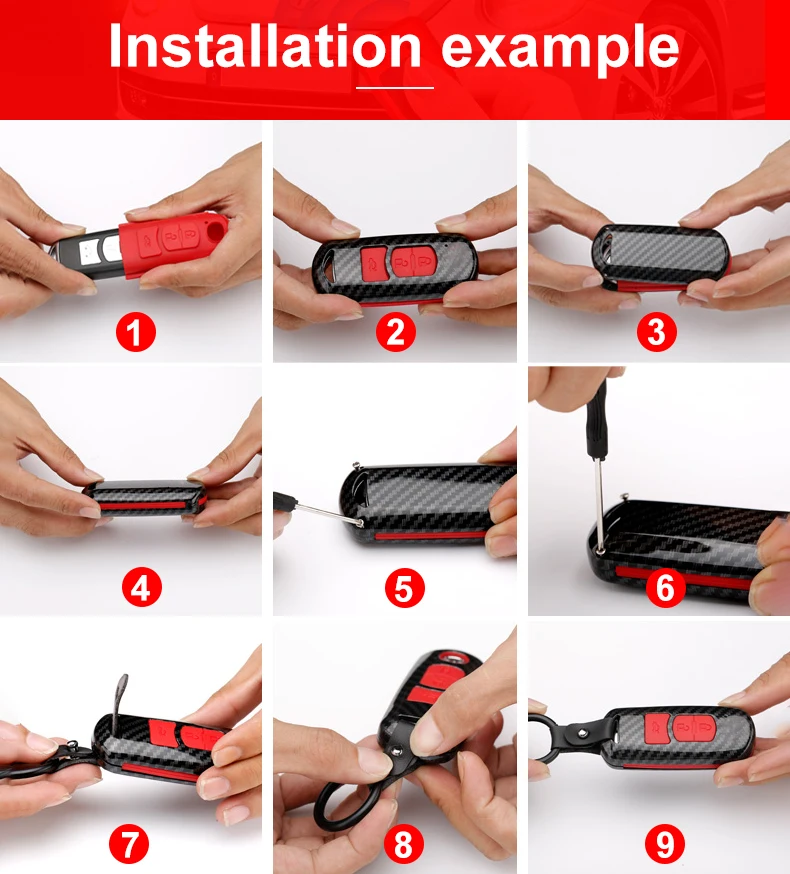 Installation example

1

2

3

4

5

6

7

8

9