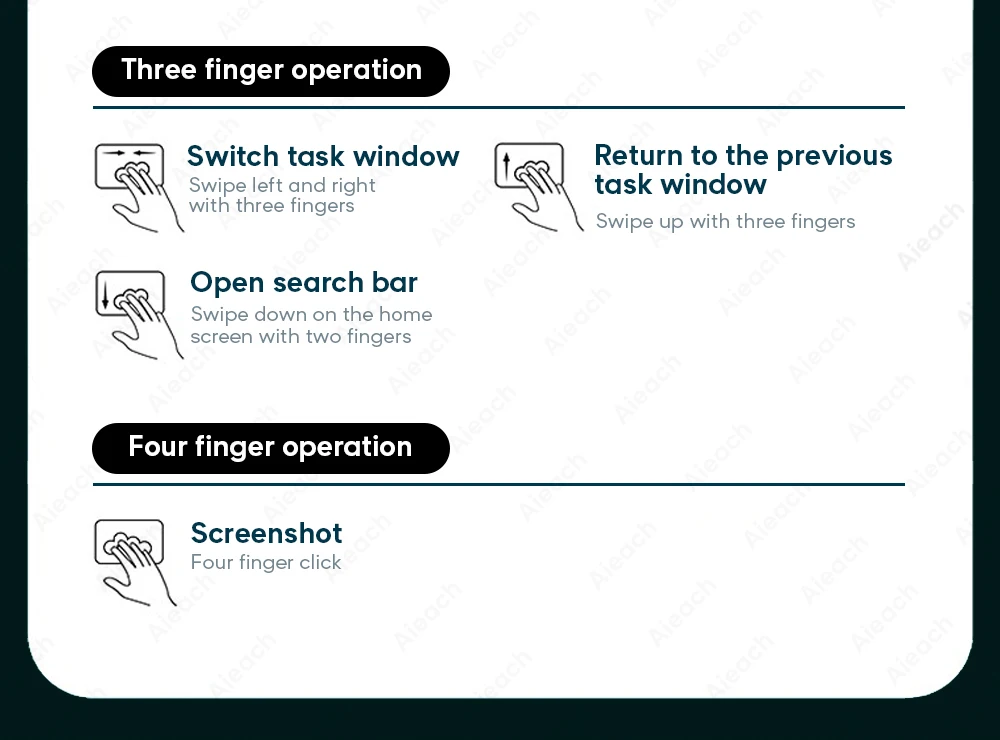 Three finger operation

Switch task window
Swipe left and right with three fingers

Return to the previous task window
Swipe up with three fingers

Open search bar
Swipe down on the home screen with two fingers

Four finger operation

Screenshot
Four finger click

Aieach