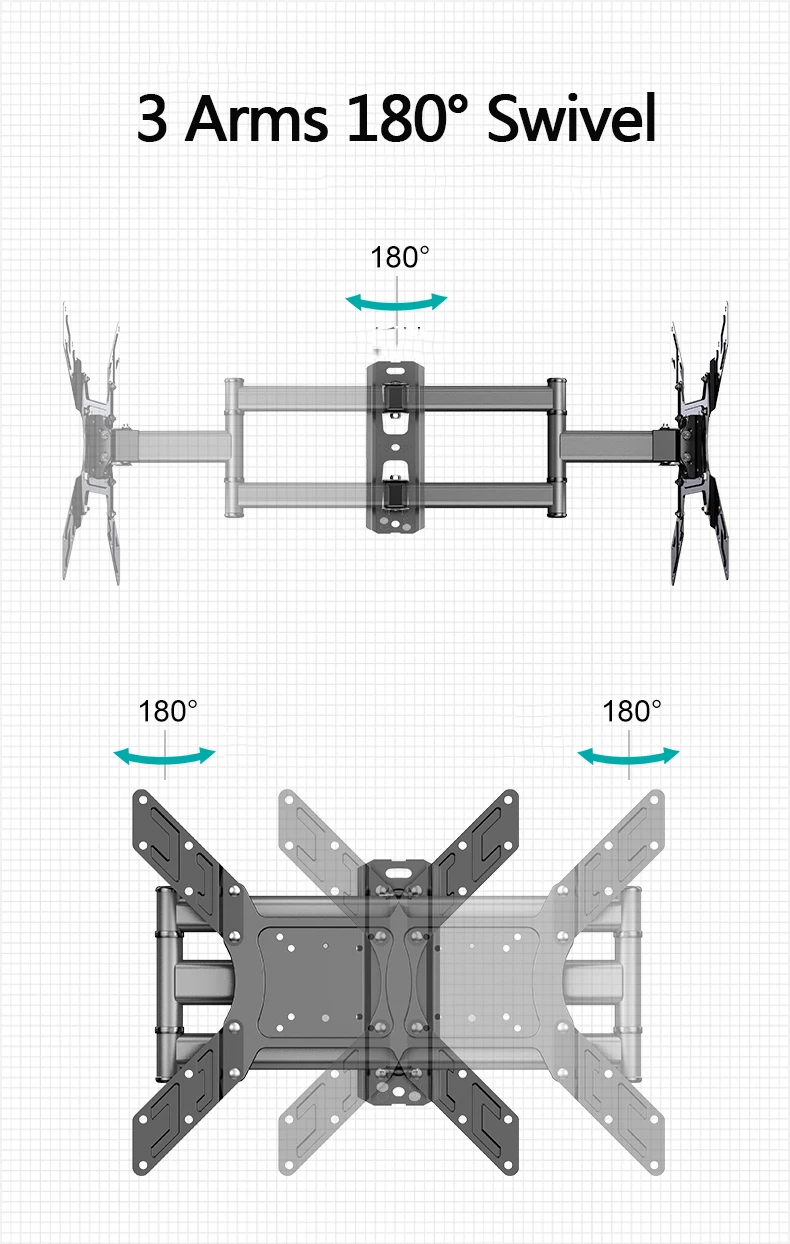 3 Arms 180° Swivel

180°

180°

180°