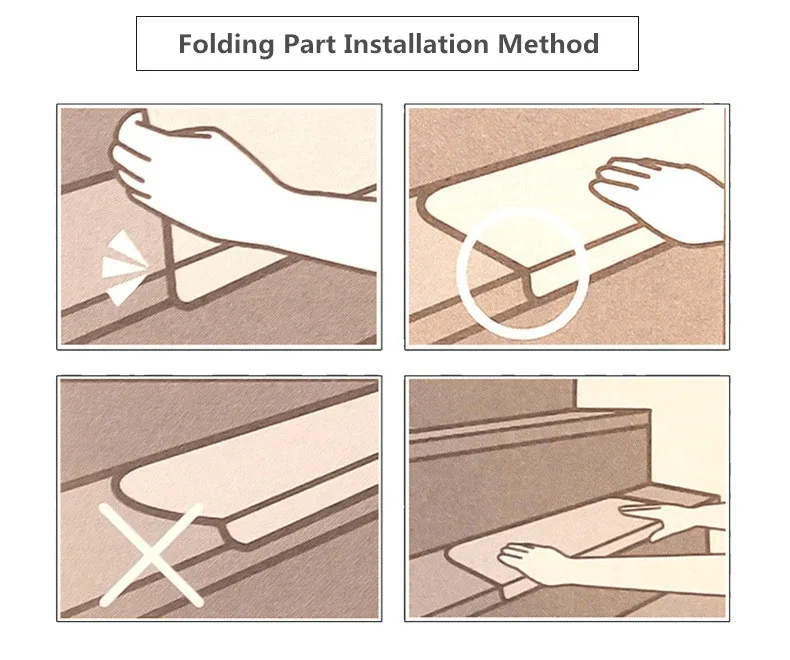 Folding Part Installation Method